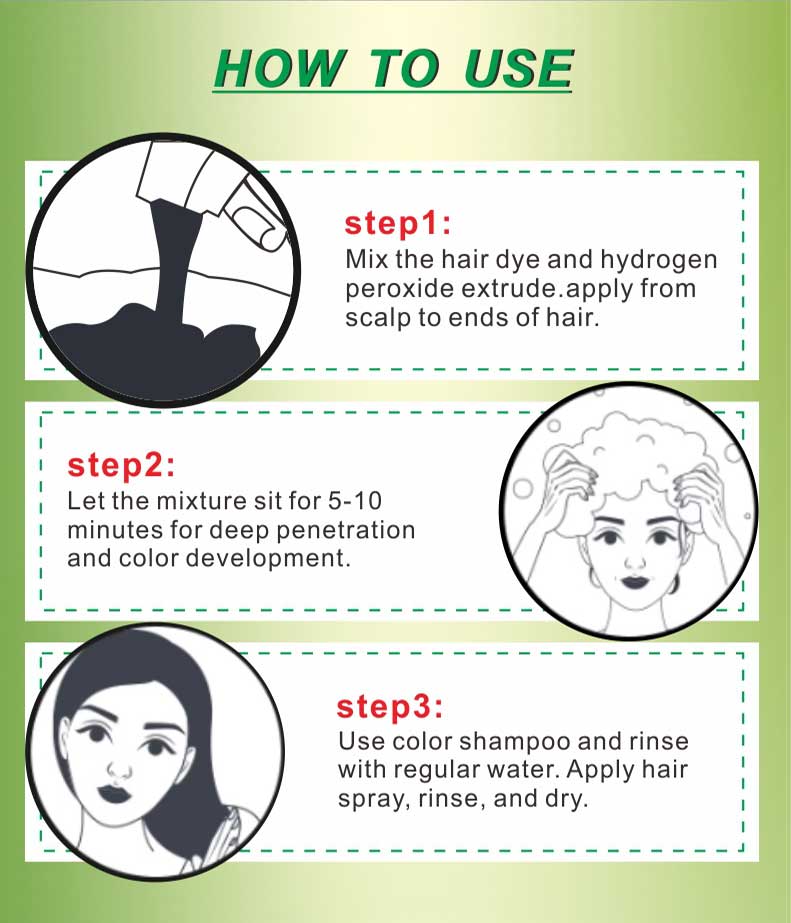 HOW TO USE

step1:
Mix the hair dye and hydrogen peroxide extrude.apply from scalp to ends of hair.

step2:
Let the mixture sit for 5-10 minutes for deep penetration and color development.

step3:
Use color shampoo and rinse with regular water. Apply hair spray, rinse, and dry.