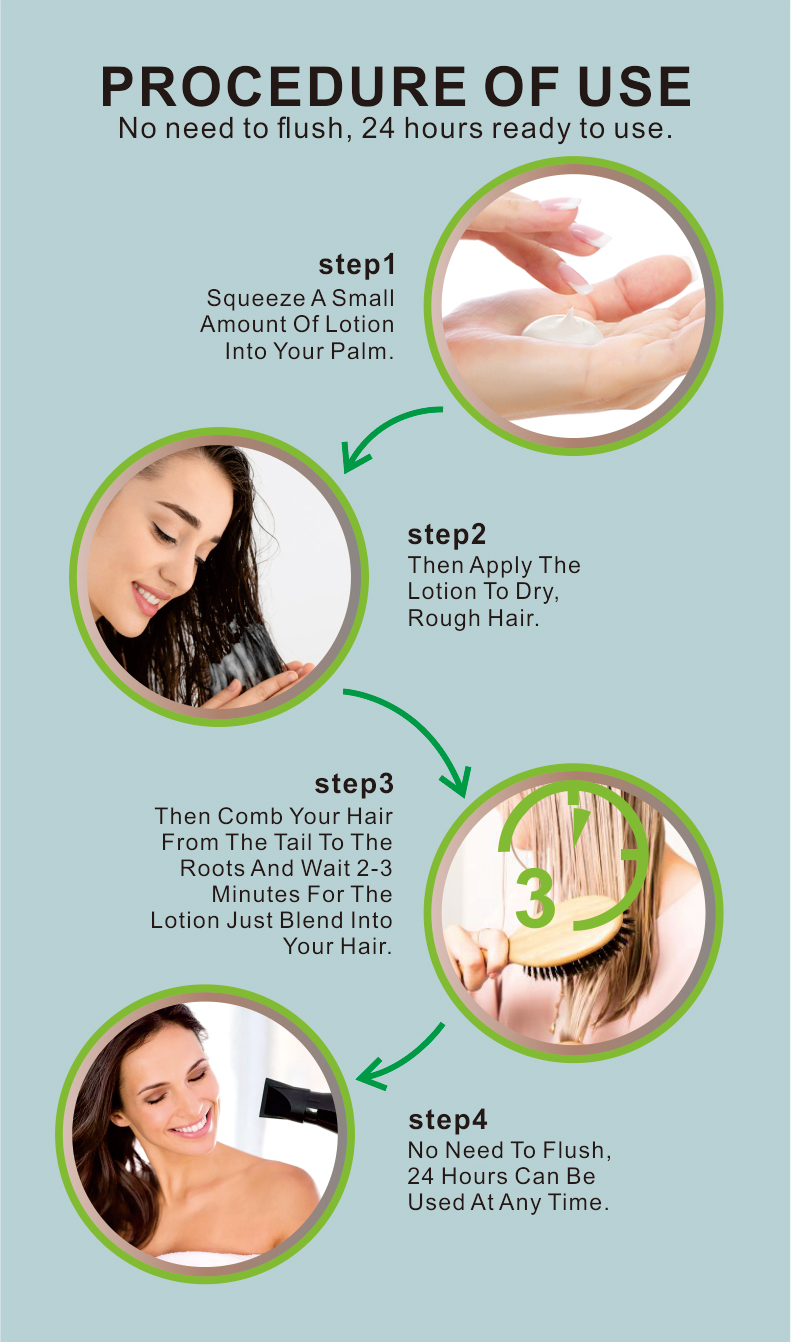 PROCEDURE OF USE
No need to flush, 24 hours ready to use.

step1
Squeeze A Small Amount Of Lotion Into Your Palm.

step2
Then Apply The Lotion To Dry, Rough Hair.

step3
Then Comb Your Hair From The Tail To The Roots And Wait 2-3 Minutes For The Lotion Just Blend Into Your Hair.

3

step4
No Need To Flush, 24 Hours Can Be Used At Any Time.