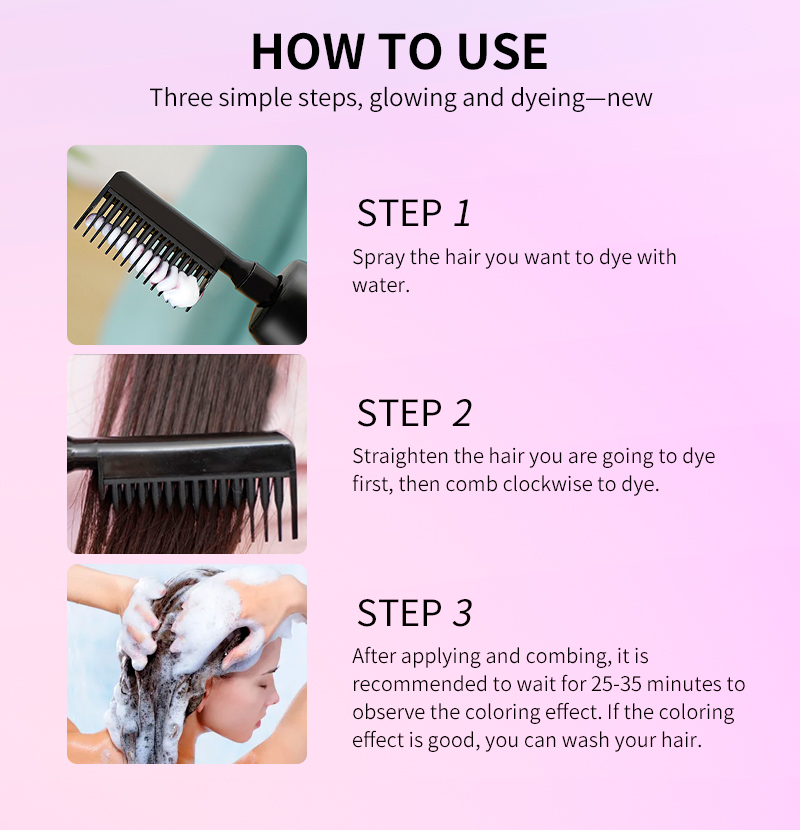 HOW TO USE
Three simple steps, glowing and dyeing—new

STEP 1
Spray the hair you want to dye with water.

STEP 2
Straighten the hair you are going to dye first, then comb clockwise to dye.

STEP 3
After applying and combing, it is recommended to wait for 25-35 minutes to observe the coloring effect. If the coloring effect is good, you can wash your hair.