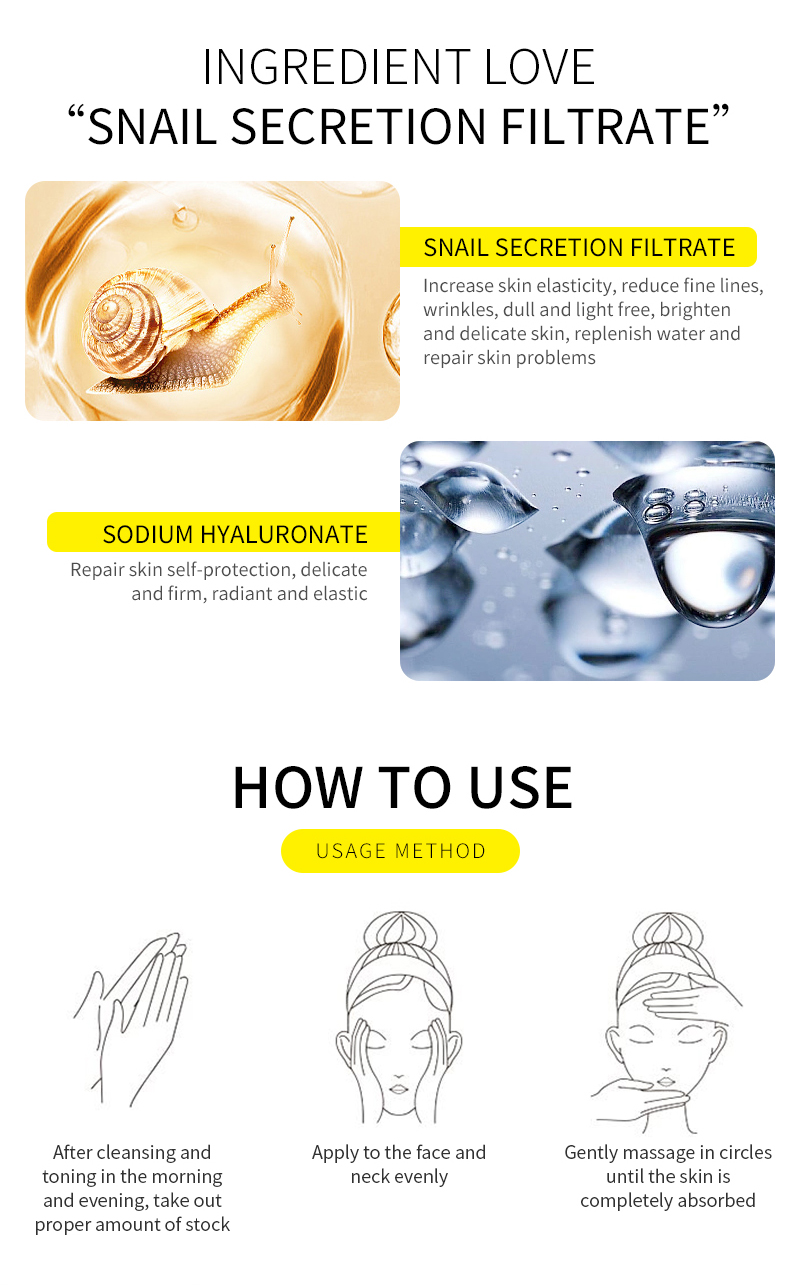 INGREDIENT LOVE
“SNAIL SECRETION FILTRATE”

SNAIL SECRETION FILTRATE
Increase skin elasticity, reduce fine lines, wrinkles, dull and light free, brighten and delicate skin, replenish water and repair skin problems

SODIUM HYALURONATE
Repair skin self-protection, delicate and firm, radiant and elastic

HOW TO USE
USAGE METHOD

After cleansing and toning in the morning and evening, take out proper amount of stock

Apply to the face and neck evenly

Gently massage in circles until the skin is completely absorbed