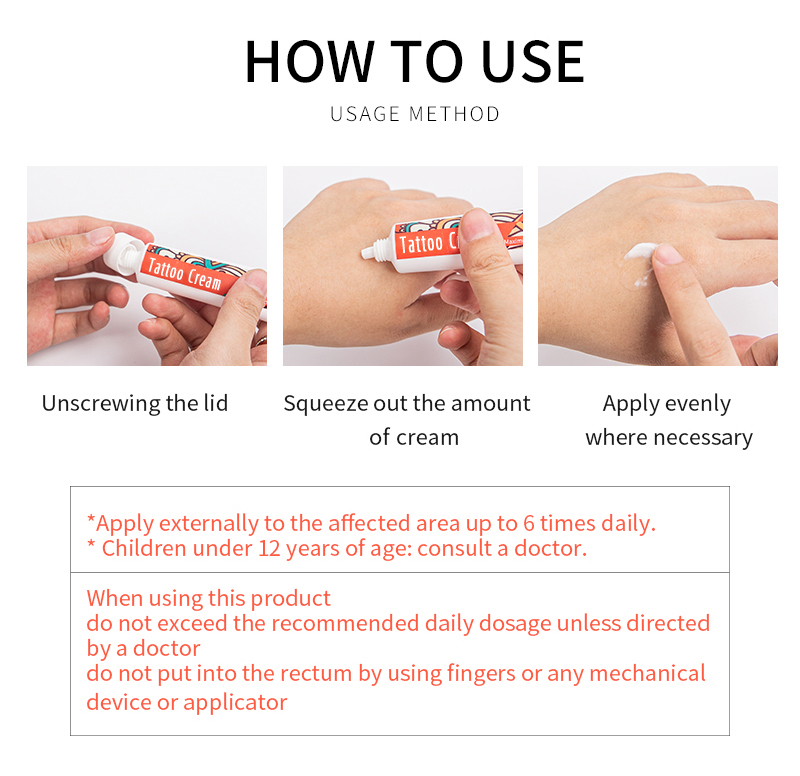 HOW TO USE

USAGE METHOD

Tattoo Cream

Tattoo C

Unscrewing the lid

Squeeze out the amount of cream

Apply evenly where necessary

*Apply externally to the affected area up to 6 times daily.
* Children under 12 years of age: consult a doctor.

When using this product
do not exceed the recommended daily dosage unless directed by a doctor
do not put into the rectum by using fingers or any mechanical device or applicator