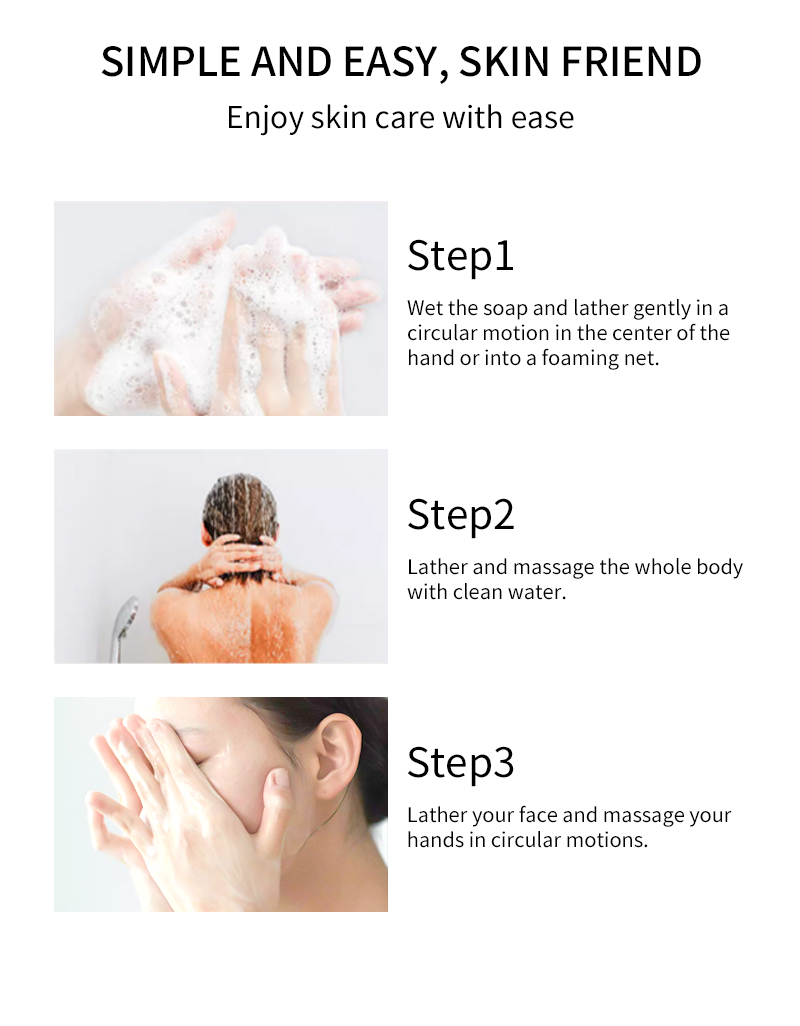 SIMPLE AND EASY, SKIN FRIEND
Enjoy skin care with ease

Step1
Wet the soap and lather gently in a circular motion in the center of the hand or into a foaming net.

Step2
Lather and massage the whole body with clean water.

Step3
Lather your face and massage your hands in circular motions.