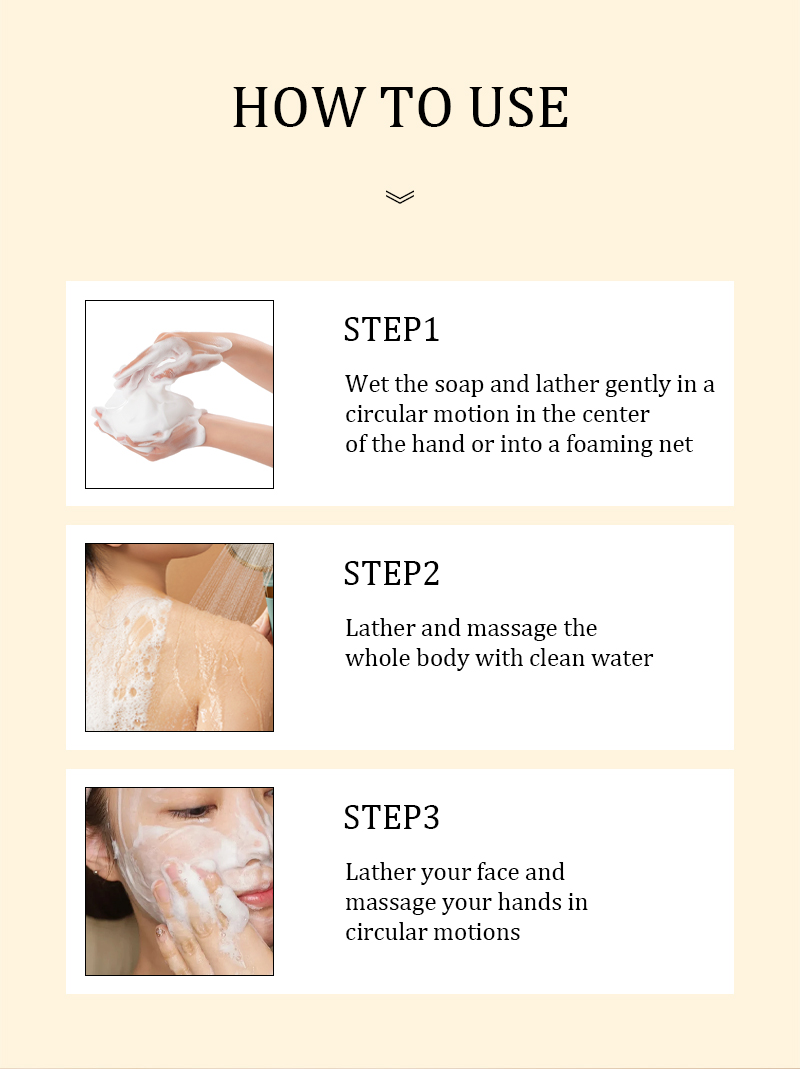 HOW TO USE

STEP1

Wet the soap and lather gently in a circular motion in the center of the hand or into a foaming net

STEP2

Lather and massage the whole body with clean water

STEP3

Lather your face and massage your hands in circular motions