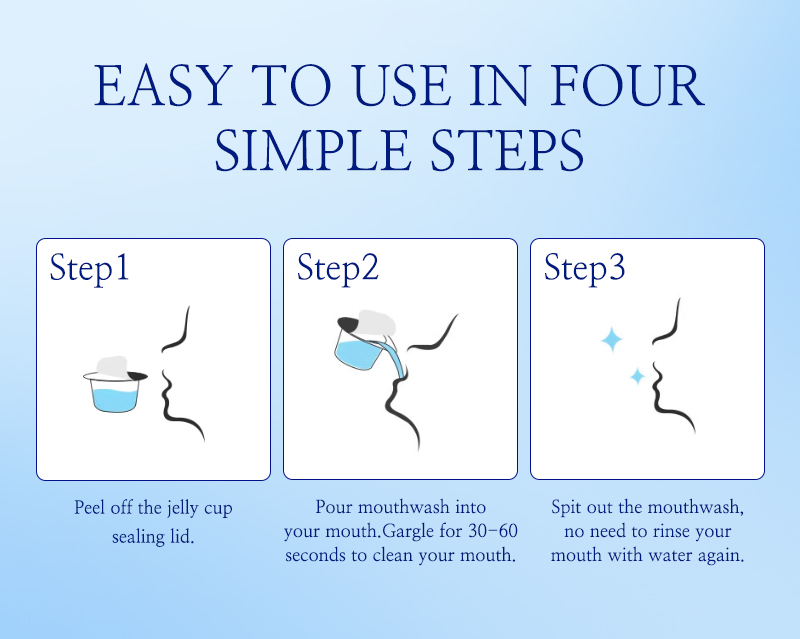 EASY TO USE IN FOUR SIMPLE STEPS

Step1

Peel off the jelly cup sealing lid.

Step2

Pour mouthwash into your mouth.Gargle for 30-60 seconds to clean your mouth.

Step3

Spit out the mouthwash, no need to rinse your mouth with water again.