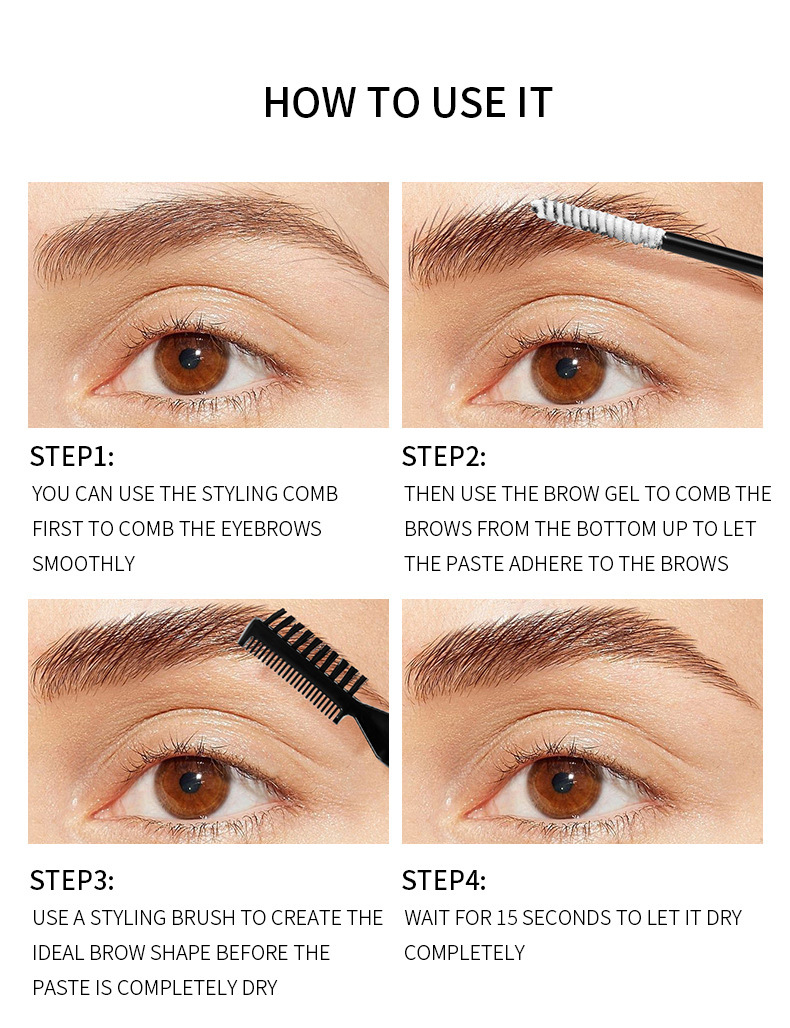 HOW TO USE IT

STEP1:
YOU CAN USE THE STYLING COMB FIRST TO COMB THE EYEBROWS SMOOTHLY

STEP2:
THEN USE THE BROW GEL TO COMB THE BROWS FROM THE BOTTOM UP TO LET THE PASTE ADHERE TO THE BROWS

STEP3:
USE A STYLING BRUSH TO CREATE THE IDEAL BROW SHAPE BEFORE THE PASTE IS COMPLETELY DRY

STEP4:
WAIT FOR 15 SECONDS TO LET IT DRY COMPLETELY