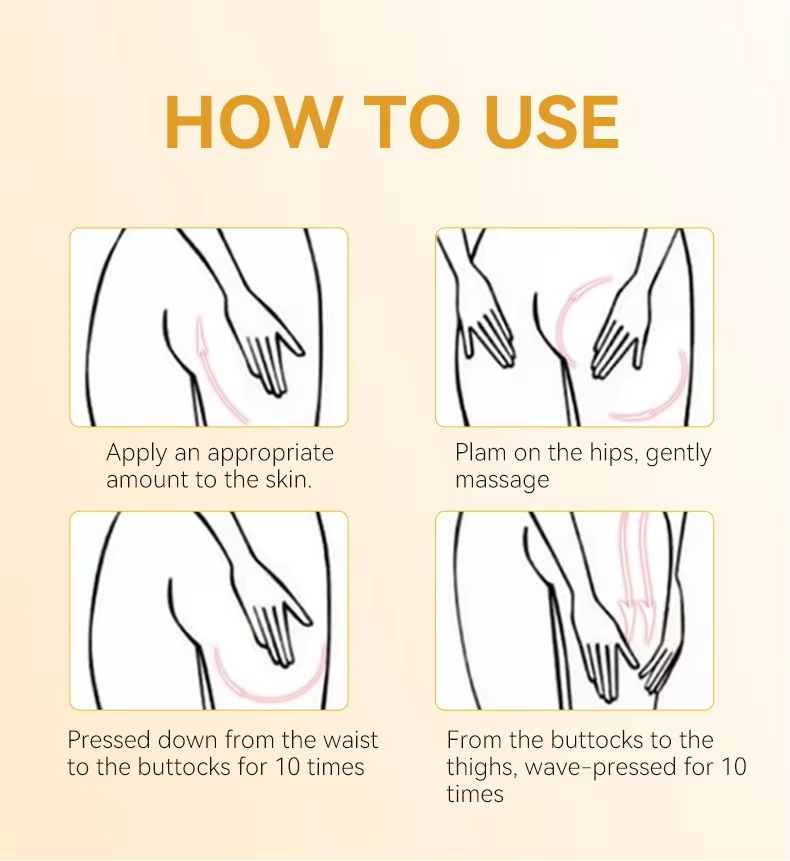 HOW TO USE

Apply an appropriate amount to the skin.

Plam on the hips, gently massage

Pressed down from the waist to the buttocks for 10 times

From the buttocks to the thighs, wave-pressed for 10 times