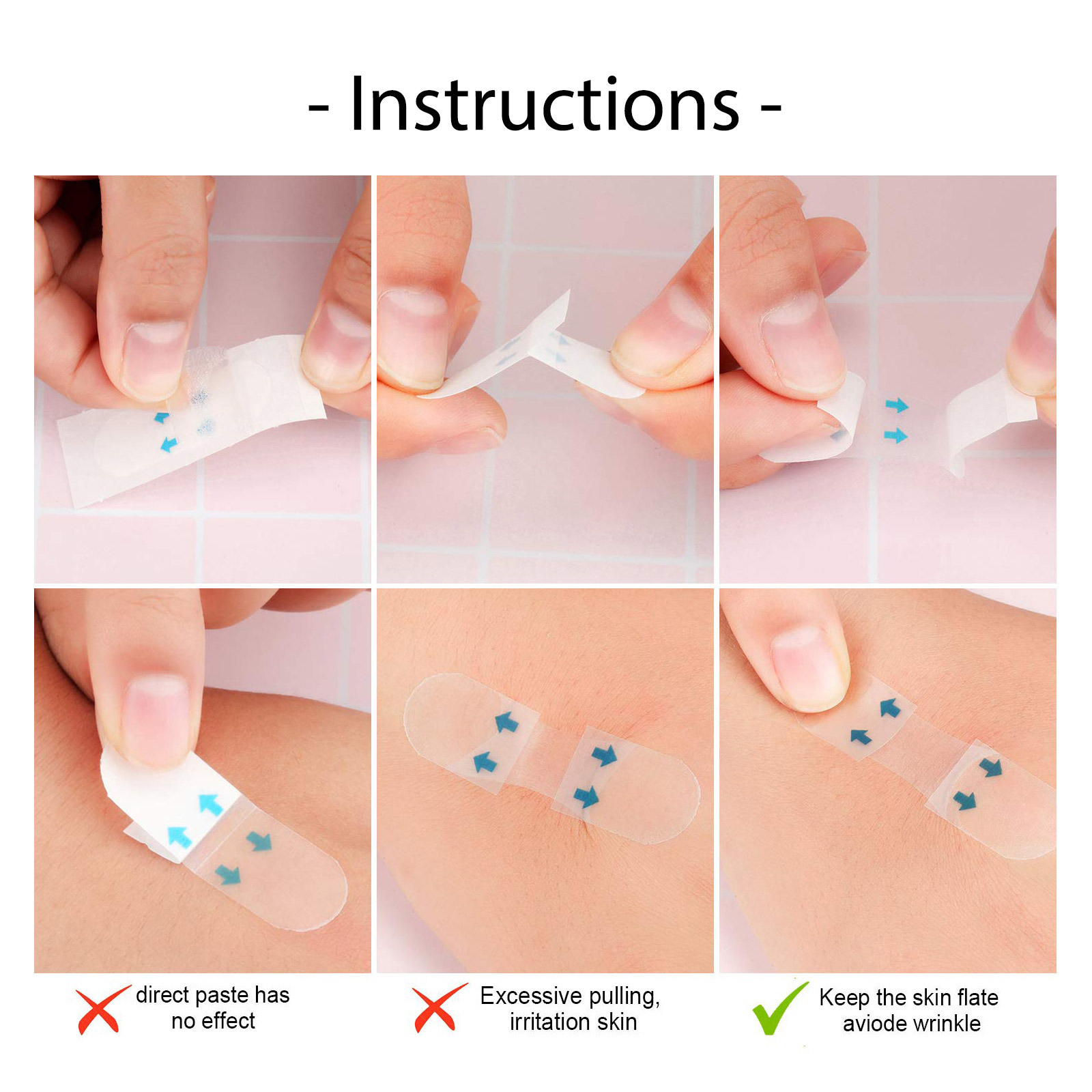 - Instructions -

direct paste has no effect

Excessive pulling, irritation skin

Keep the skin flate aviode wrinkle