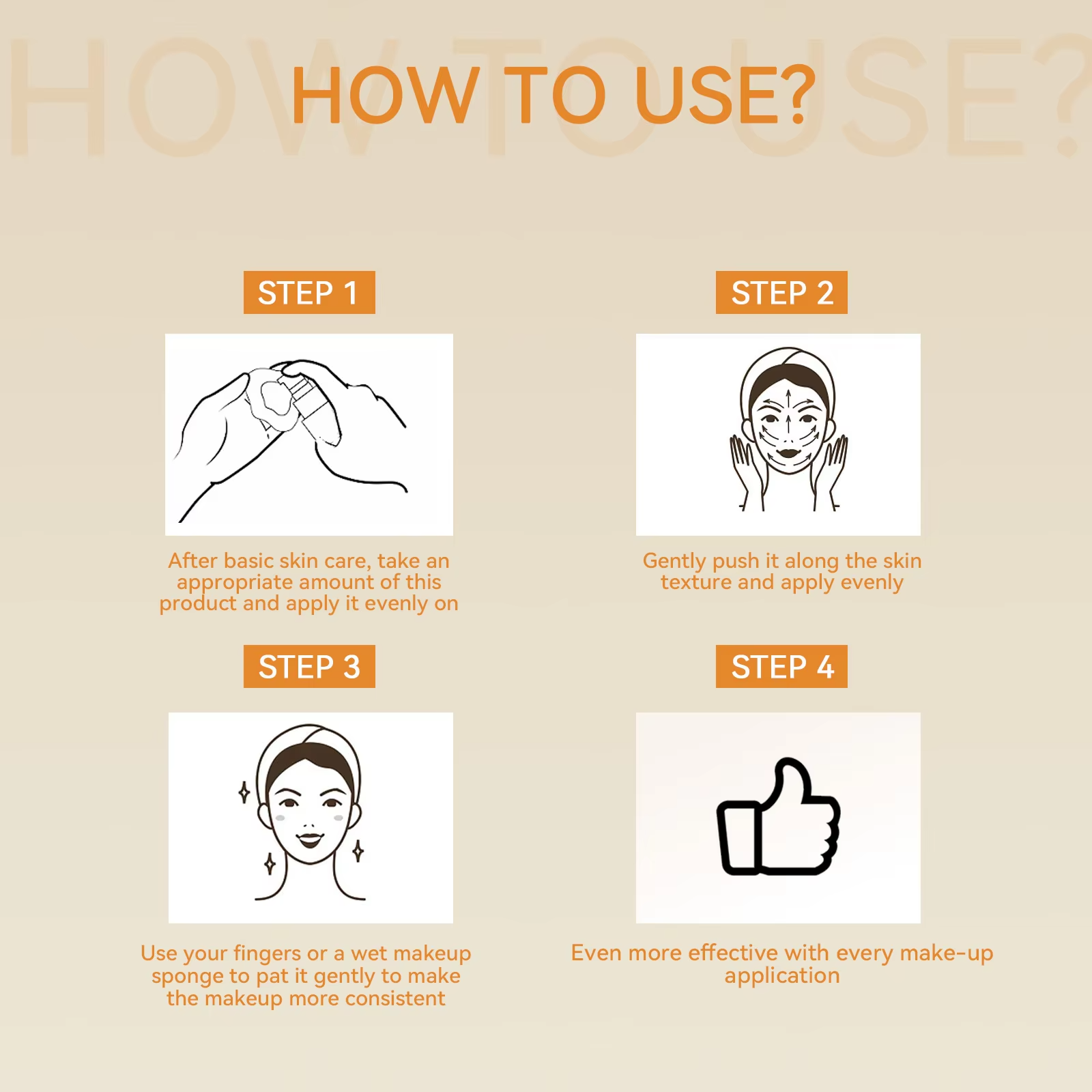 HOW TO USE?

HOW TO USE?

STEP 1

After basic skin care, take an appropriate amount of this product and apply it evenly on

STEP 2

Gently push it along the skin texture and apply evenly

STEP 3

Use your fingers or a wet makeup sponge to pat it gently to make the makeup more consistent

STEP 4

Even more effective with every make-up application