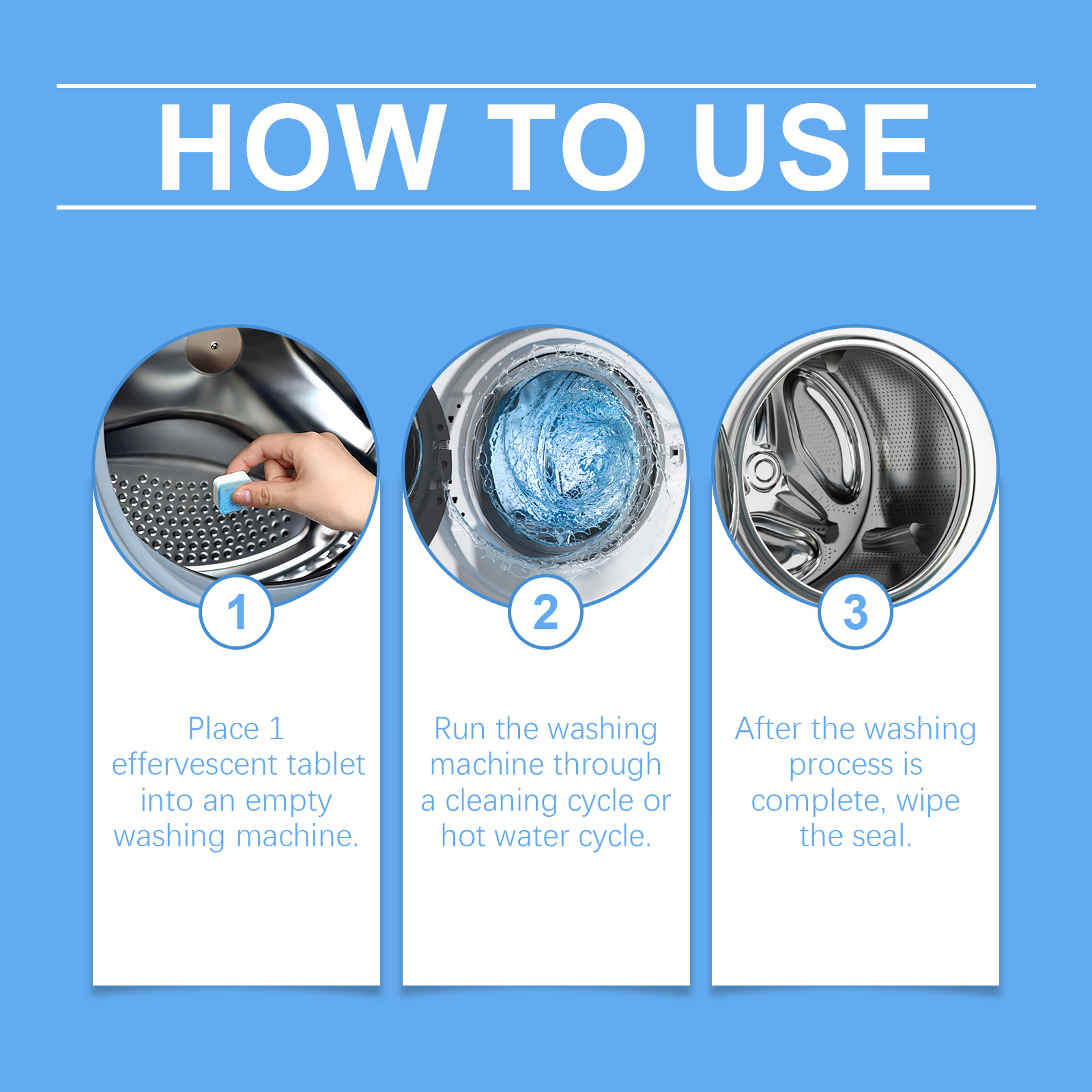 HOW TO USE

1

Place 1 effervescent tablet into an empty washing machine.

2

Run the washing machine through a cleaning cycle or hot water cycle.

3

After the washing process is complete, wipe the seal.