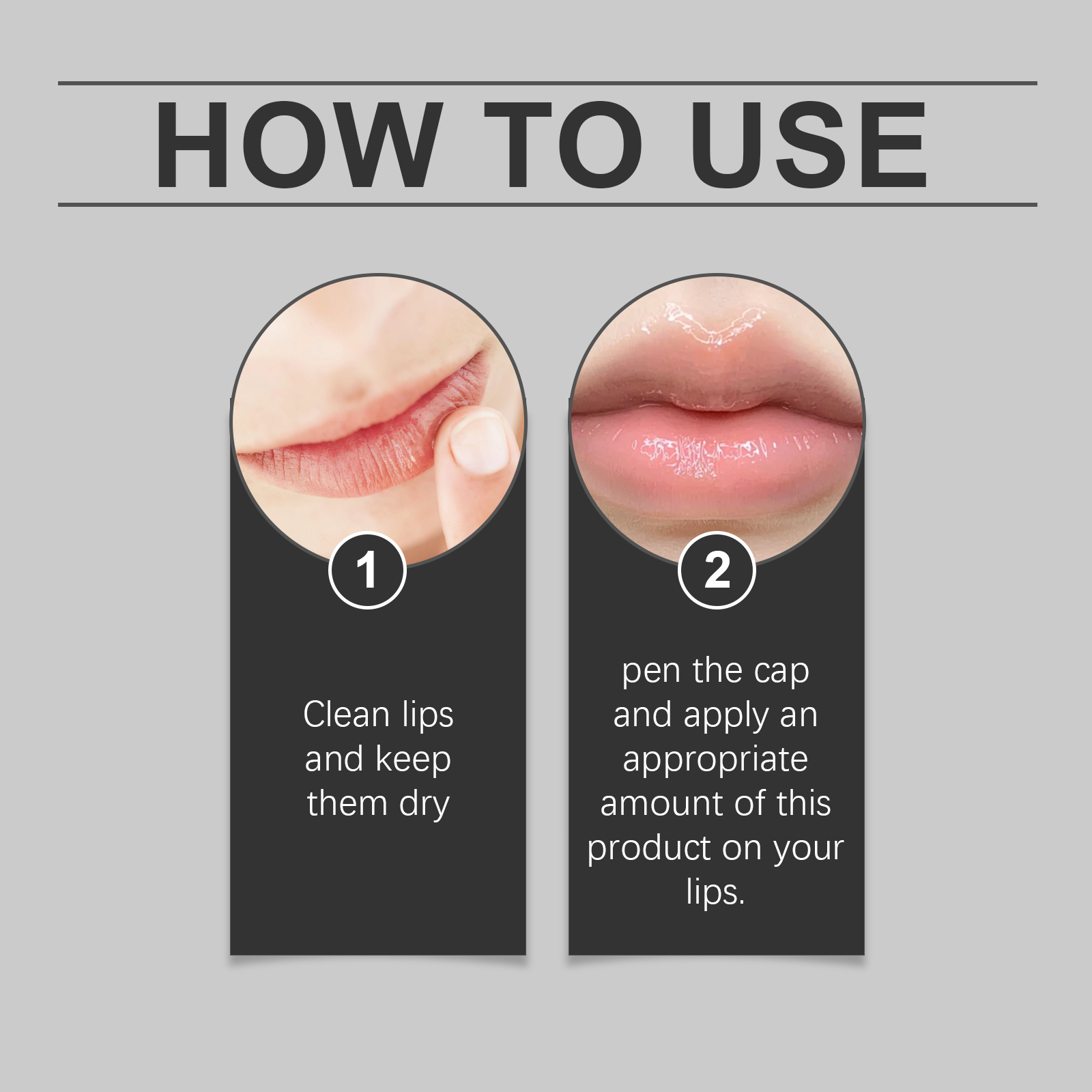 HOW TO USE

1

Clean lips and keep them dry

2

pen the cap and apply an appropriate amount of this product on your lips.