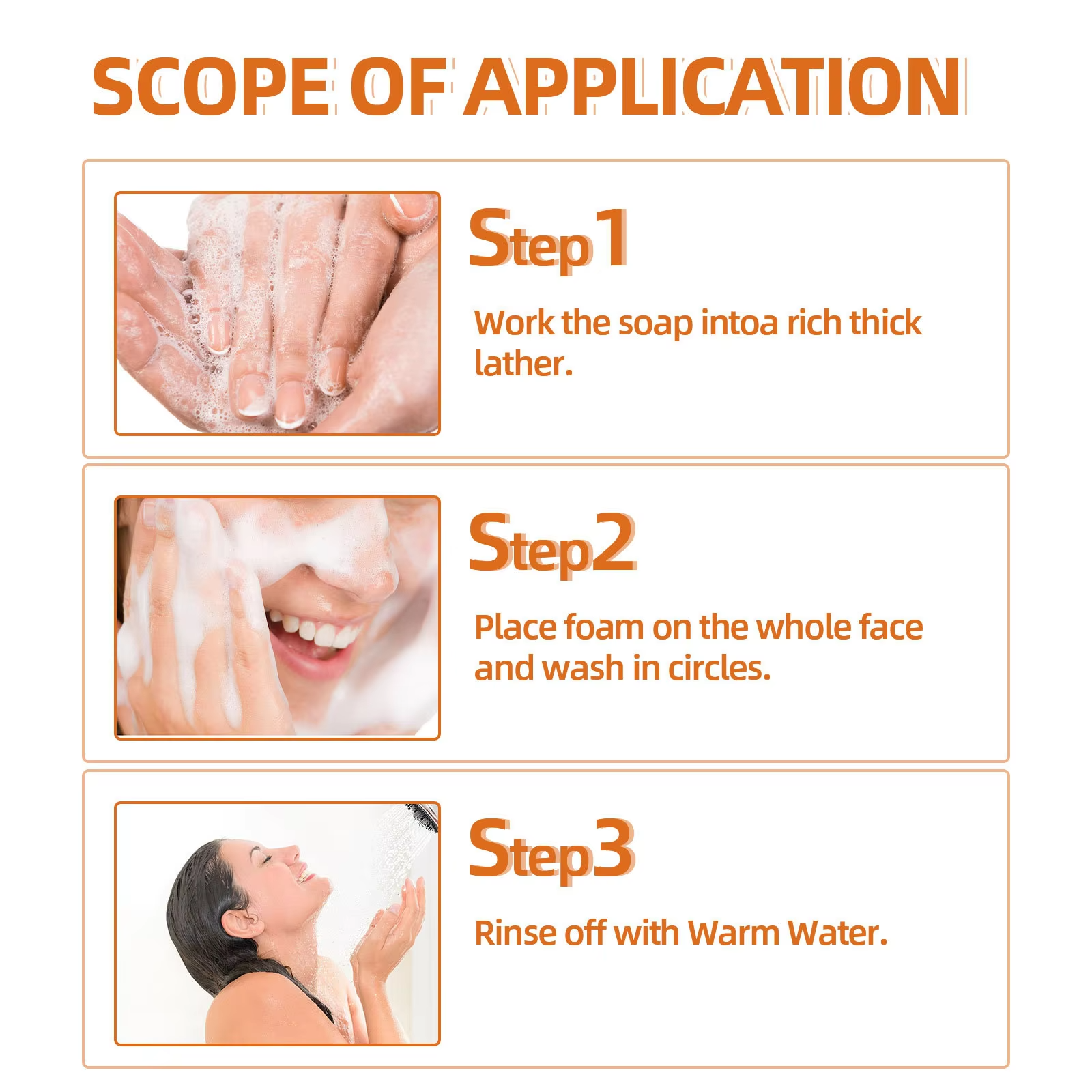 SCOPE OF APPLICATION

Step1

Work the soap intoa rich thick lather.

Step2

Place foam on the whole face and wash in circles.

Step3

Rinse off with Warm Water.