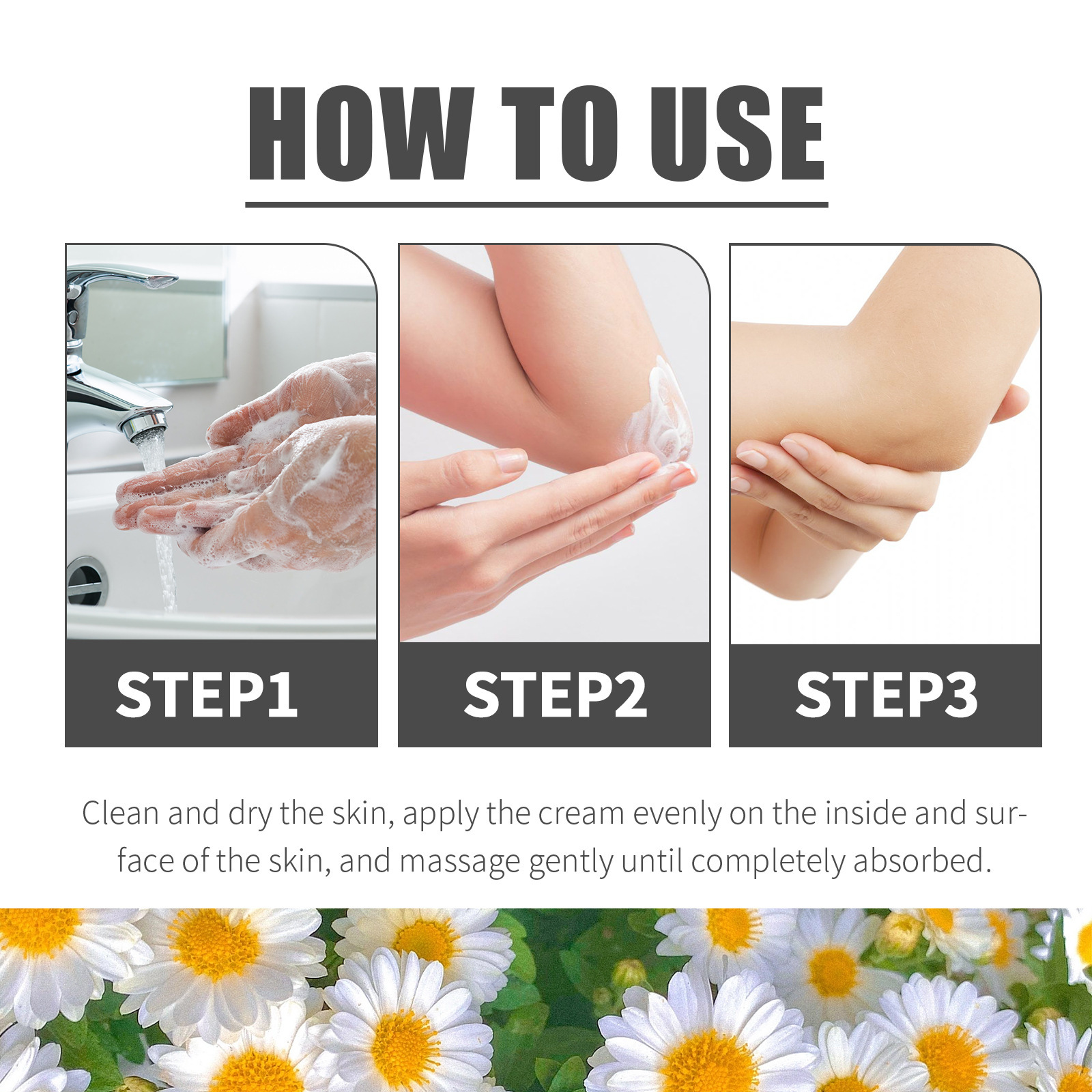 HOW TO USE

STEP1

STEP2

STEP3

Clean and dry the skin, apply the cream evenly on the inside and surface of the skin, and massage gently until completely absorbed.