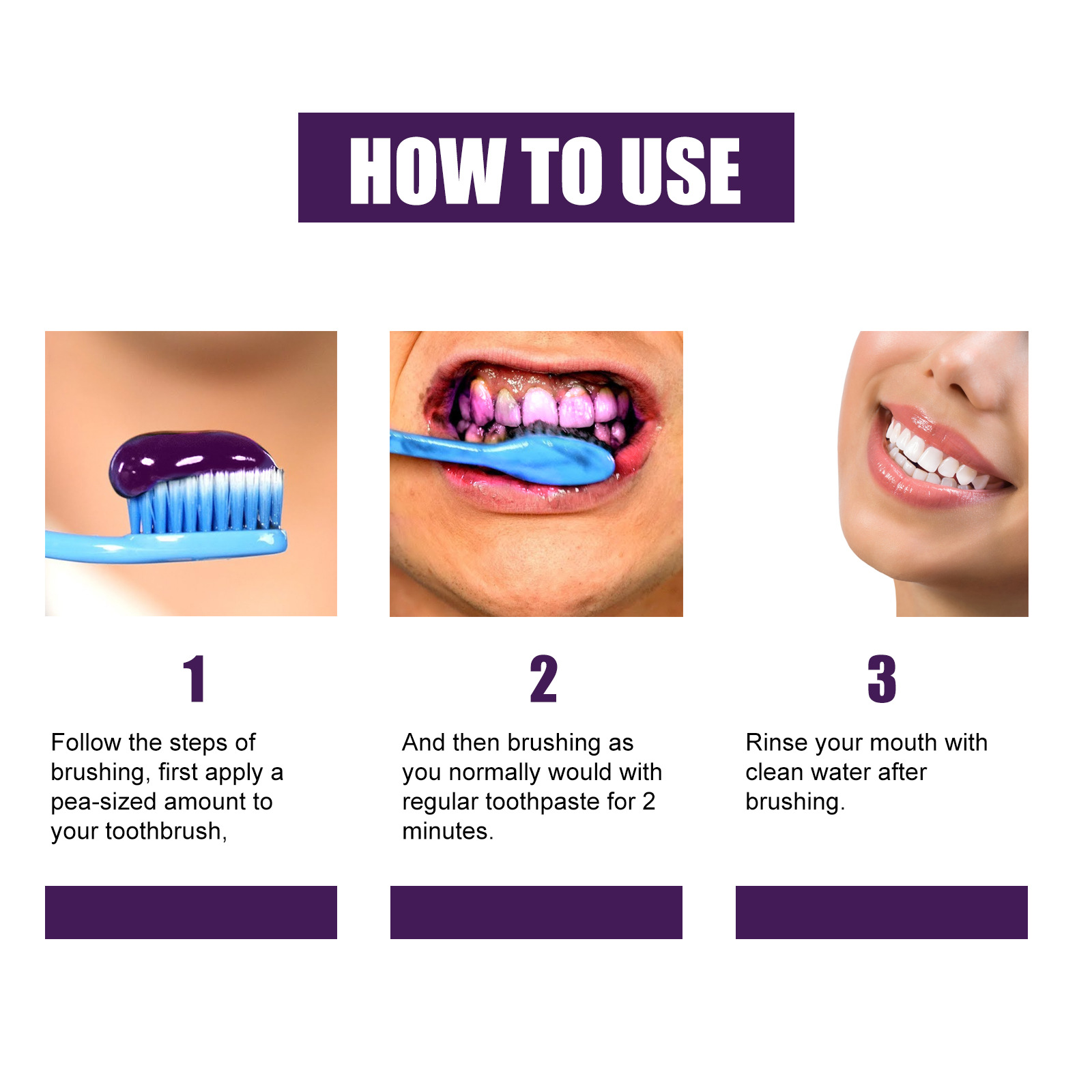 HOW TO USE

1

Follow the steps of brushing, first apply a pea-sized amount to your toothbrush,

2

And then brushing as you normally would with regular toothpaste for 2 minutes.

3

Rinse your mouth with clean water after brushing.