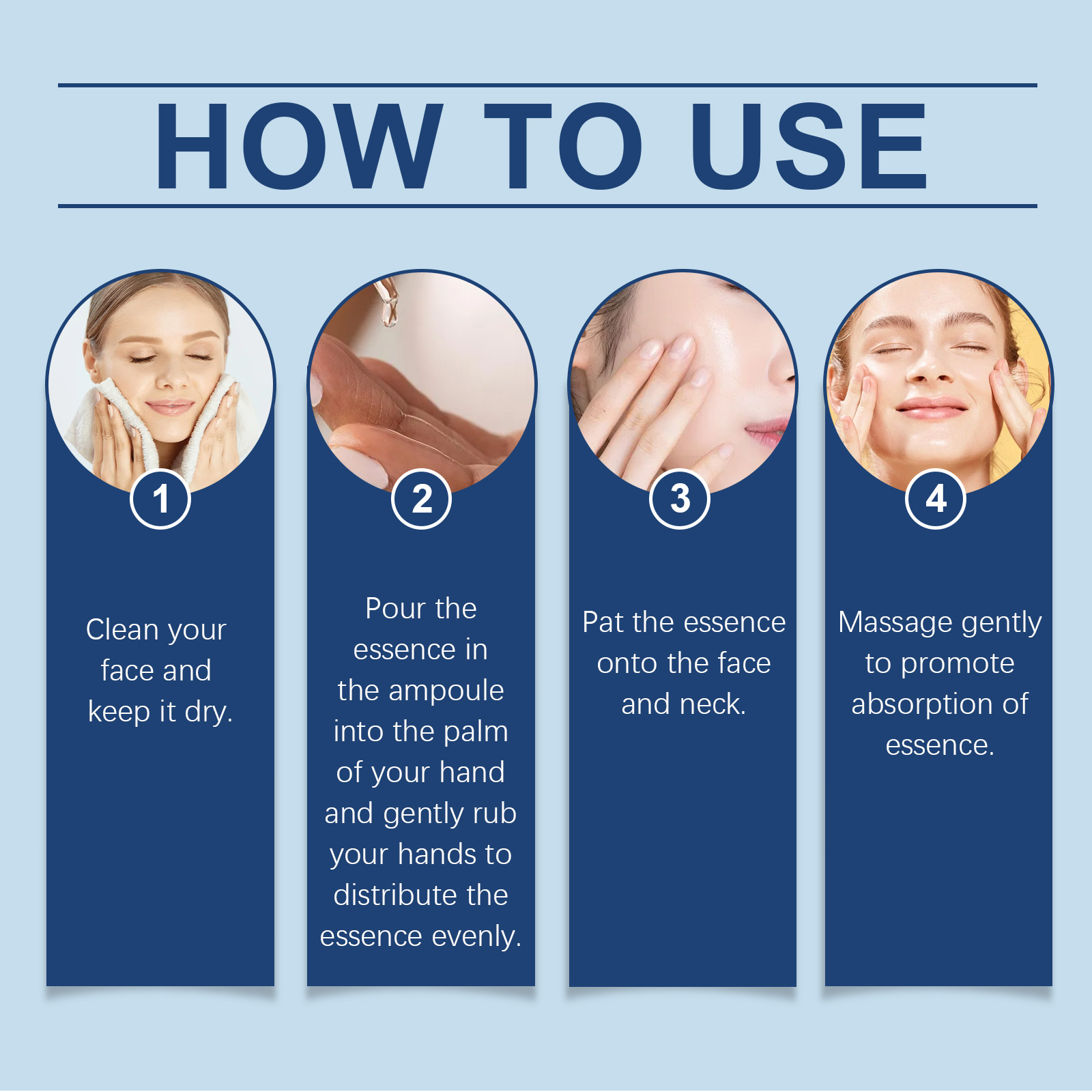 HOW TO USE

1

Clean your face and keep it dry.

2

Pour the essence in the ampoule into the palm of your hand and gently rub your hands to distribute the essence evenly.

3

Pat the essence onto the face and neck.

4

Massage gently to promote absorption of essence.