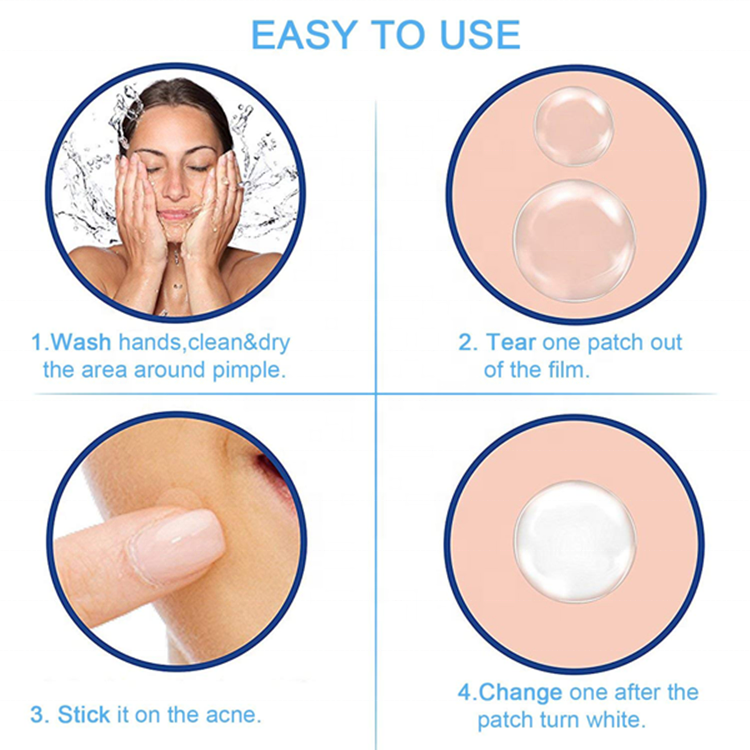 EASY TO USE

1.Wash hands,clean&dry the area around pimple.

2. Tear one patch out of the film.

3. Stick it on the acne.

4.Change one after the patch turn white.