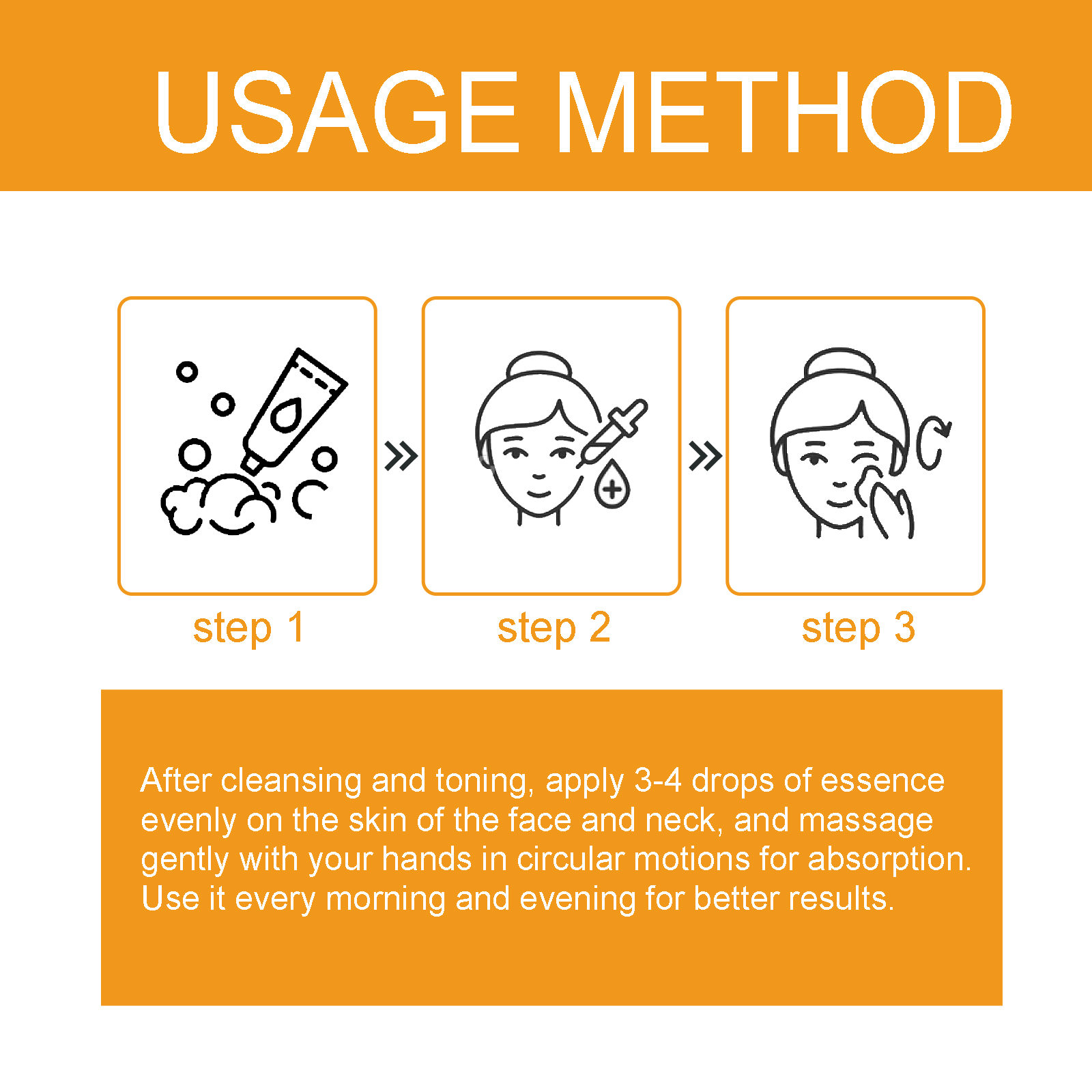 USAGE METHOD

step 1

step 2

step 3

After cleansing and toning, apply 3-4 drops of essence evenly on the skin of the face and neck, and massage gently with your hands in circular motions for absorption. Use it every morning and evening for better results.