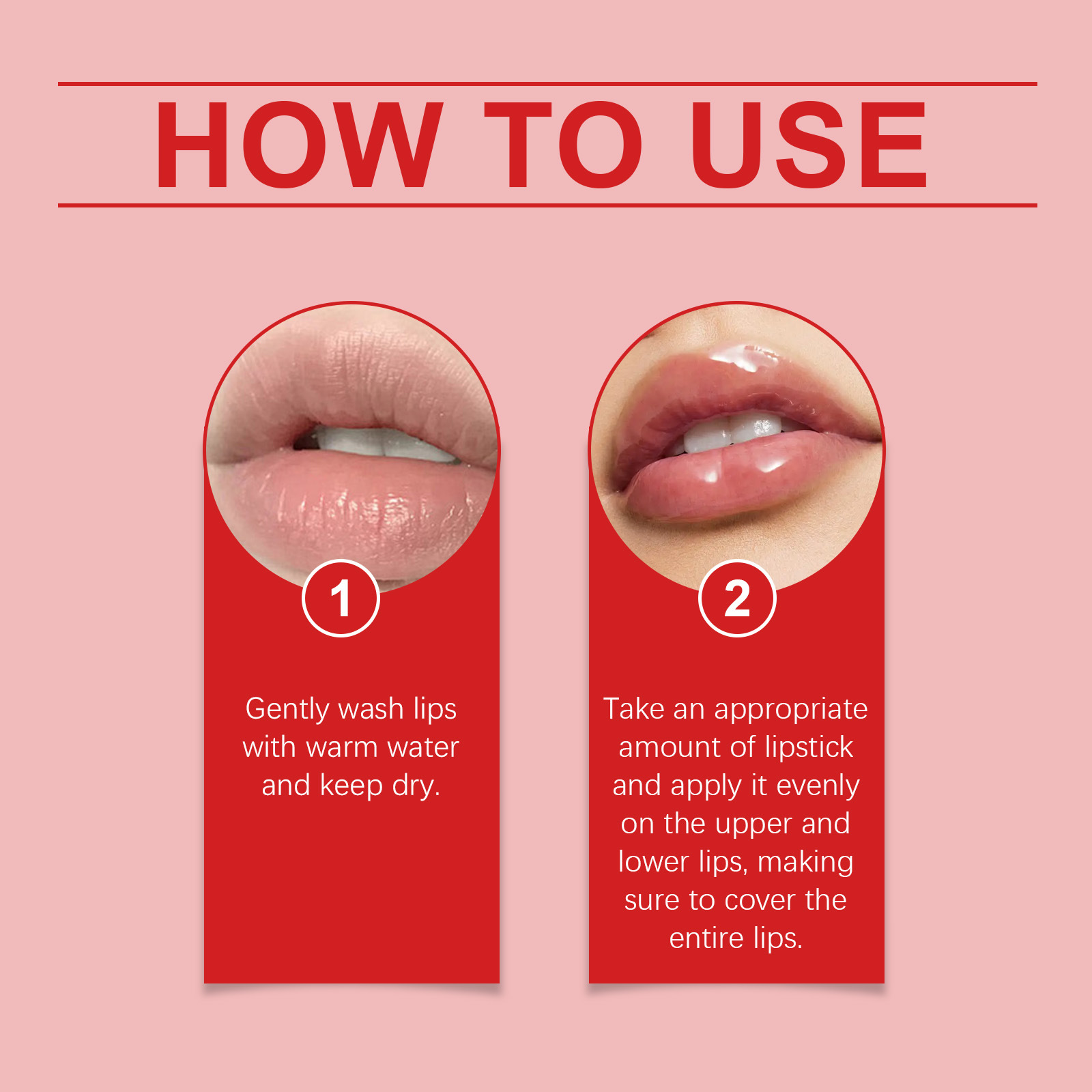 HOW TO USE

1

Gently wash lips with warm water and keep dry.

2

Take an appropriate amount of lipstick and apply it evenly on the upper and lower lips, making sure to cover the entire lips.