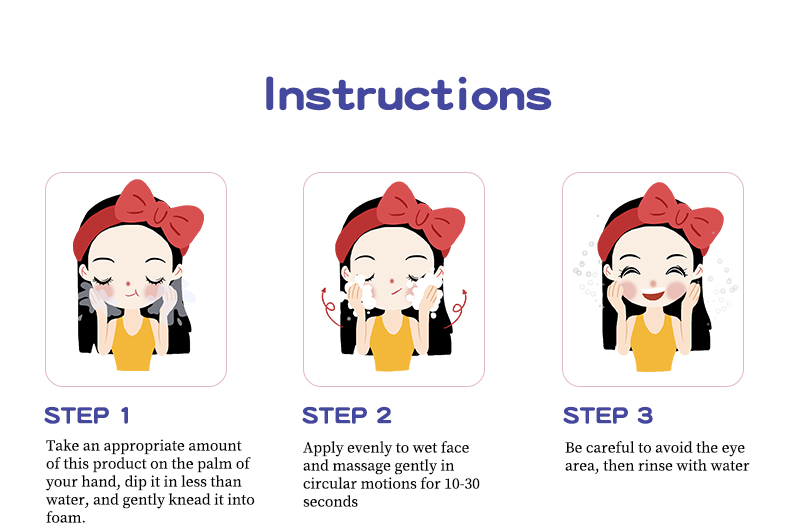 Instructions

STEP 1

Take an appropriate amount of this product on the palm of your hand, dip it in less than water, and gently knead it into foam.

STEP 2

Apply evenly to wet face and massage gently in circular motions for 10-30 seconds

STEP 3

Be careful to avoid the eye area, then rinse with water