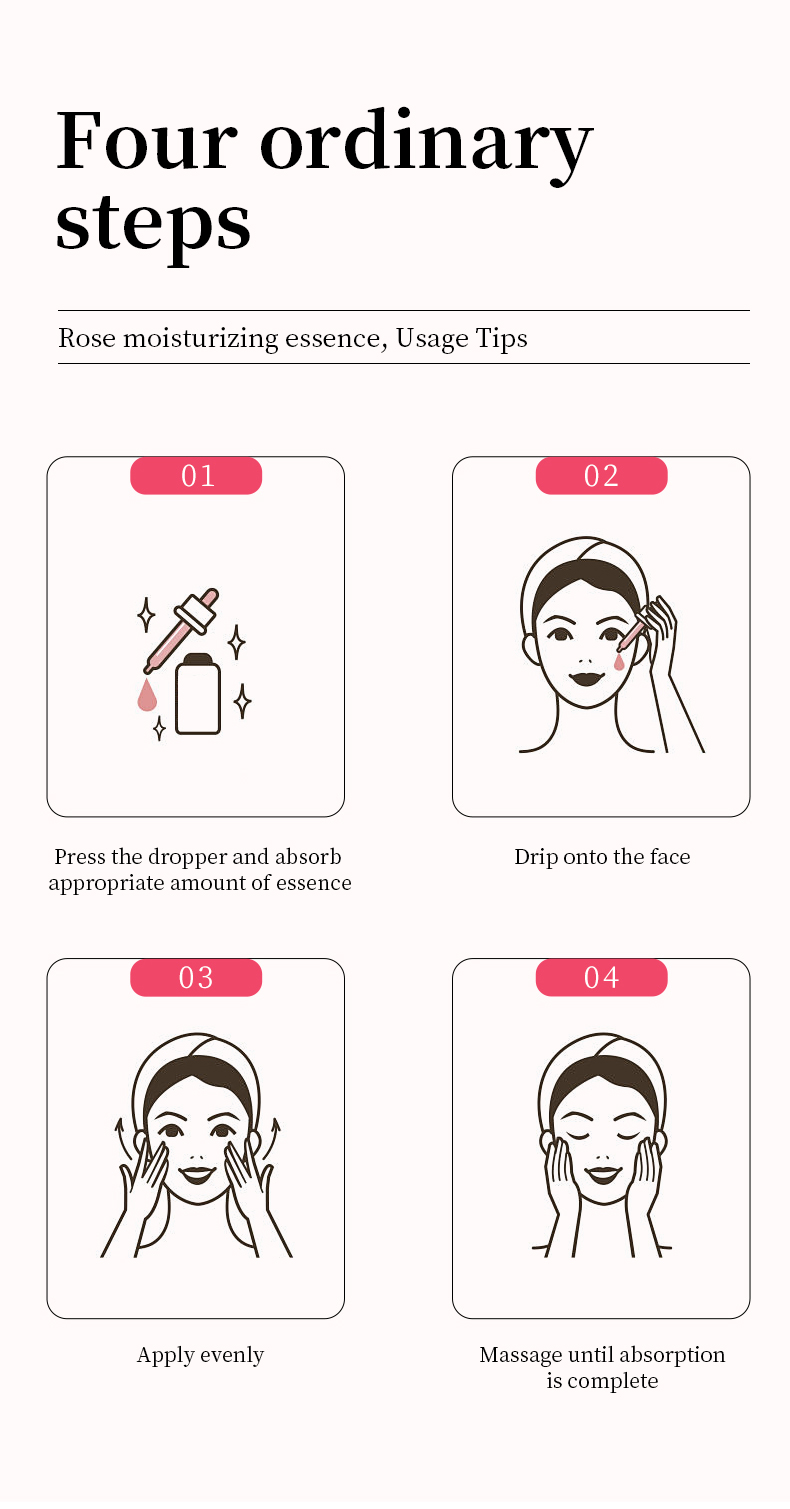 Four ordinary steps

Rose moisturizing essence, Usage Tips

01

Press the dropper and absorb appropriate amount of essence

02

Drip onto the face

03

Apply evenly

04

Massage until absorption is complete