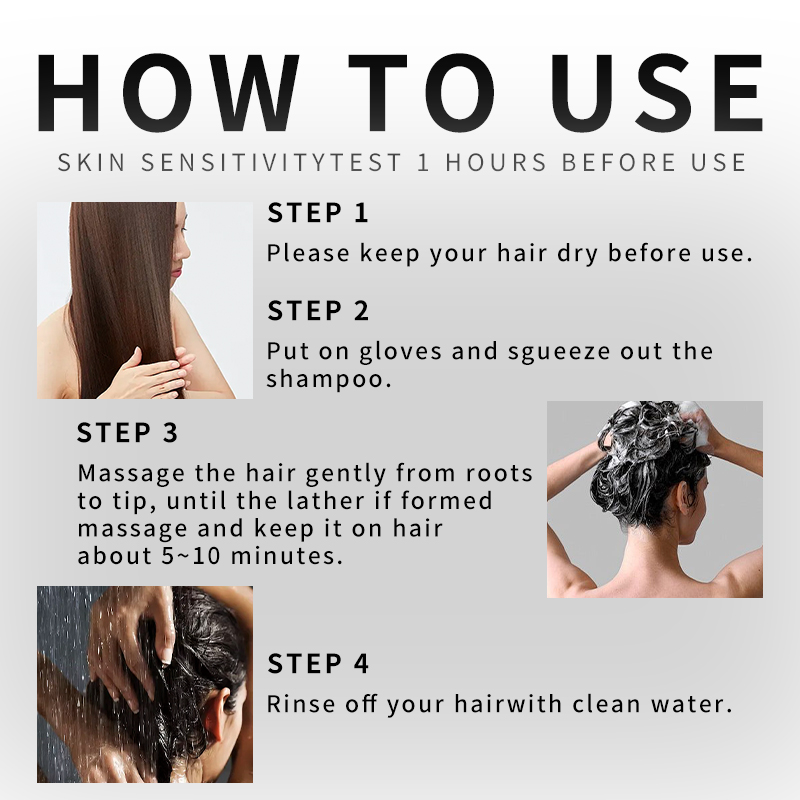 HOW TO USE

SKIN SENSITIVITYTEST 1 HOURS BEFORE USE

STEP 1

Please keep your hair dry before use.

STEP 2

Put on gloves and sgueeze out the shampoo.

STEP 3

Massage the hair gently from roots to tip, until the lather if formed massage and keep it on hair about 5~10 minutes.

STEP 4

Rinse off your hairwith clean water.