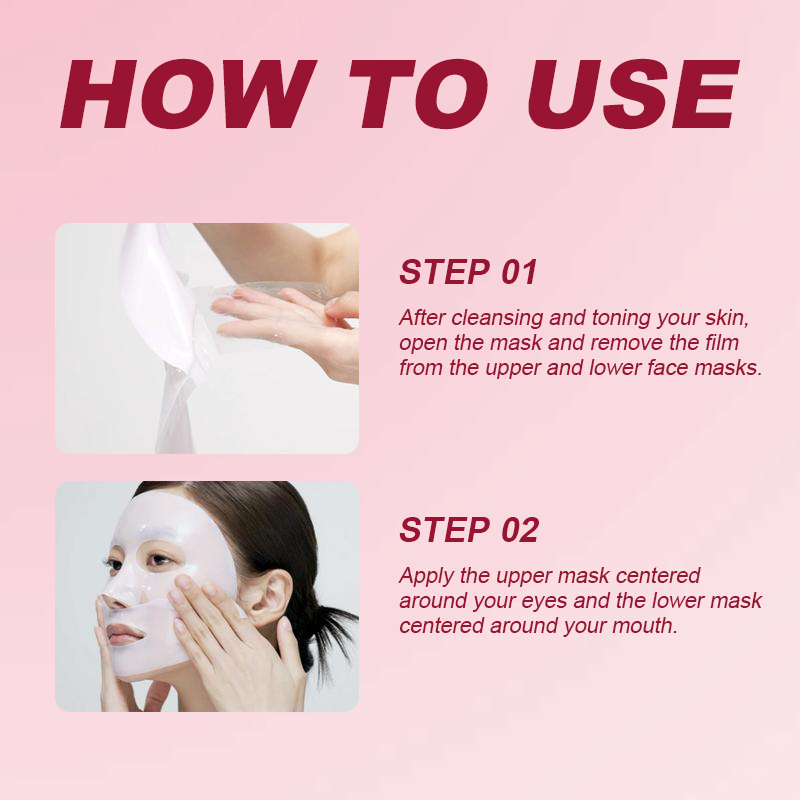 HOW TO USE

STEP 01

After cleansing and toning your skin, open the mask and remove the film from the upper and lower face masks.

STEP 02

Apply the upper mask centered around your eyes and the lower mask centered around your mouth.