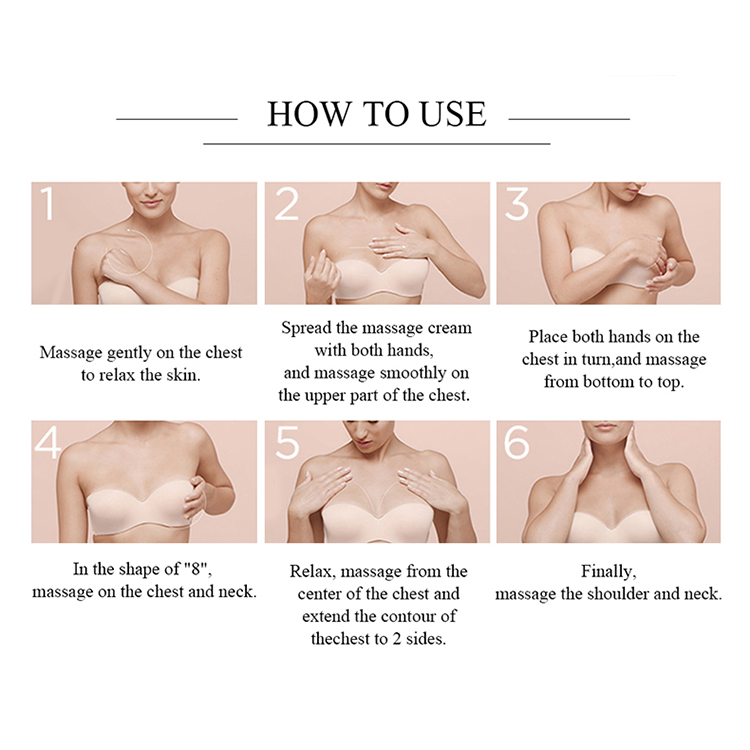 HOW TO USE

1

Massage gently on the chest to relax the skin.

2

Spread the massage cream with both hands, and massage smoothly on the upper part of the chest.

3

Place both hands on the chest in turn,and massage from bottom to top.

4

In the shape of "8", massage on the chest and neck.

5

Relax, massage from the center of the chest and extend the contour of thechest to 2 sides.

6

Finally, massage the shoulder and neck.