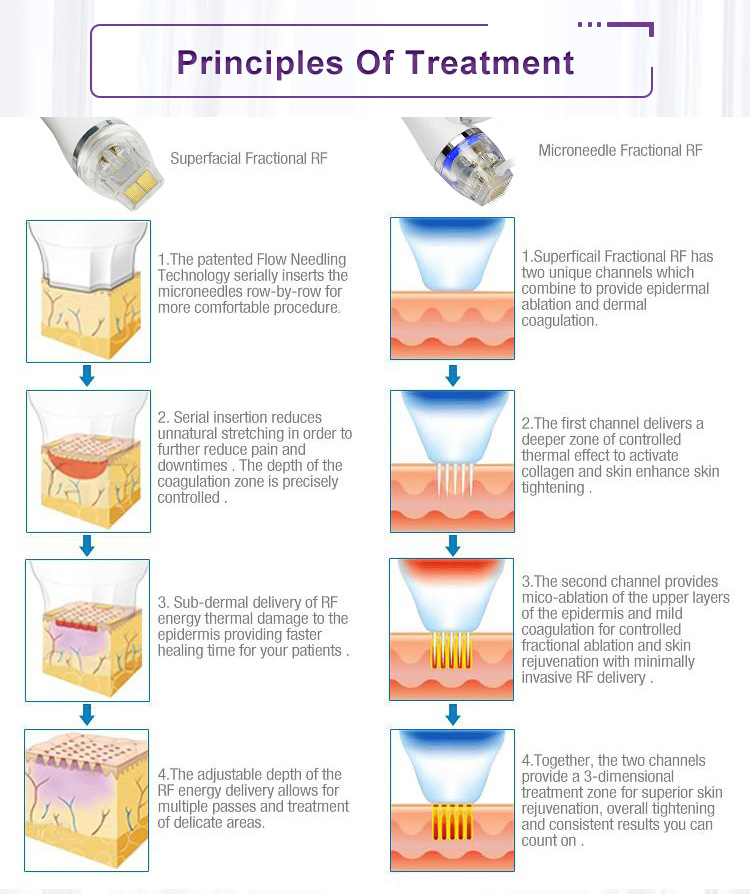 Principles Of Treatment

Superfacial Fractional RF

1.The patented Flow Needling Technology serially inserts the microneedles row-by-row for more comfortable procedure.

2. Serial insertion reduces unnatural stretching in order to further reduce pain and downtimes . The depth of the coagulation zone is precisely controlled .

3. Sub-dermal delivery of RF energy thermal damage to the epidermis providing faster healing time for your patients .

4.The adjustable depth of the RF energy delivery allows for multiple passes and treatment of delicate areas.

Microneedle Fractional RF

1.Superficail Fractional RF has two unique channels which combine to provide epidermal ablation and dermal coagulation.

2.The first channel delivers a deeper zone of controlled thermal effect to activate collagen and skin enhance skin tightening .

3.The second channel provides mico-ablation of the upper layers of the epidermis and mild coagulation for controlled fractional ablation and skin rejuvenation with minimally invasive RF delivery .

4.Together, the two channels provide a 3-dimensional treatment zone for superior skin rejuvenation, overall tightening and consistent results you can count on .