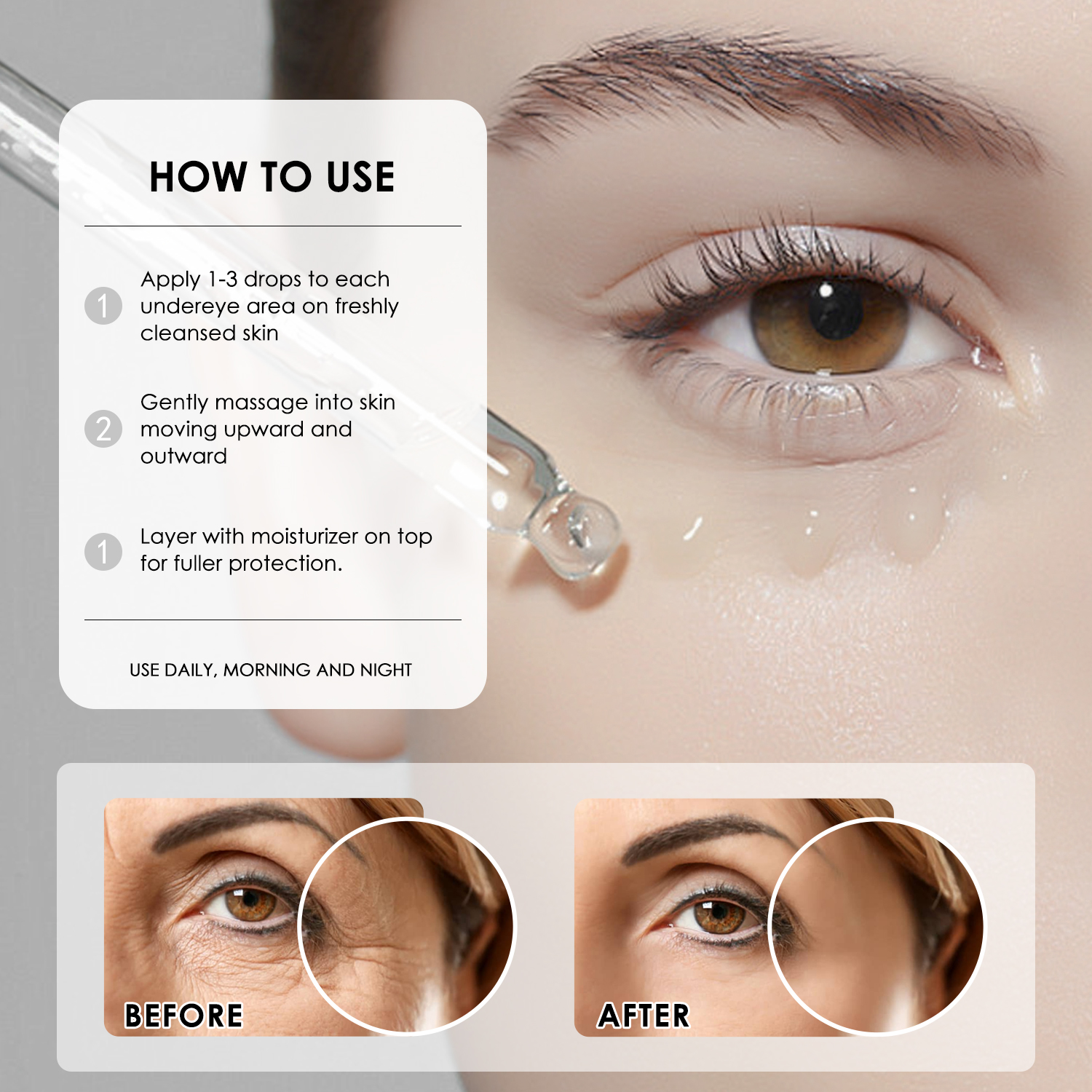 HOW TO USE

1 Apply 1-3 drops to each undereye area on freshly cleansed skin

2 Gently massage into skin moving upward and outward

1 Layer with moisturizer on top for fuller protection.

USE DAILY, MORNING AND NIGHT

BEFORE

AFTER