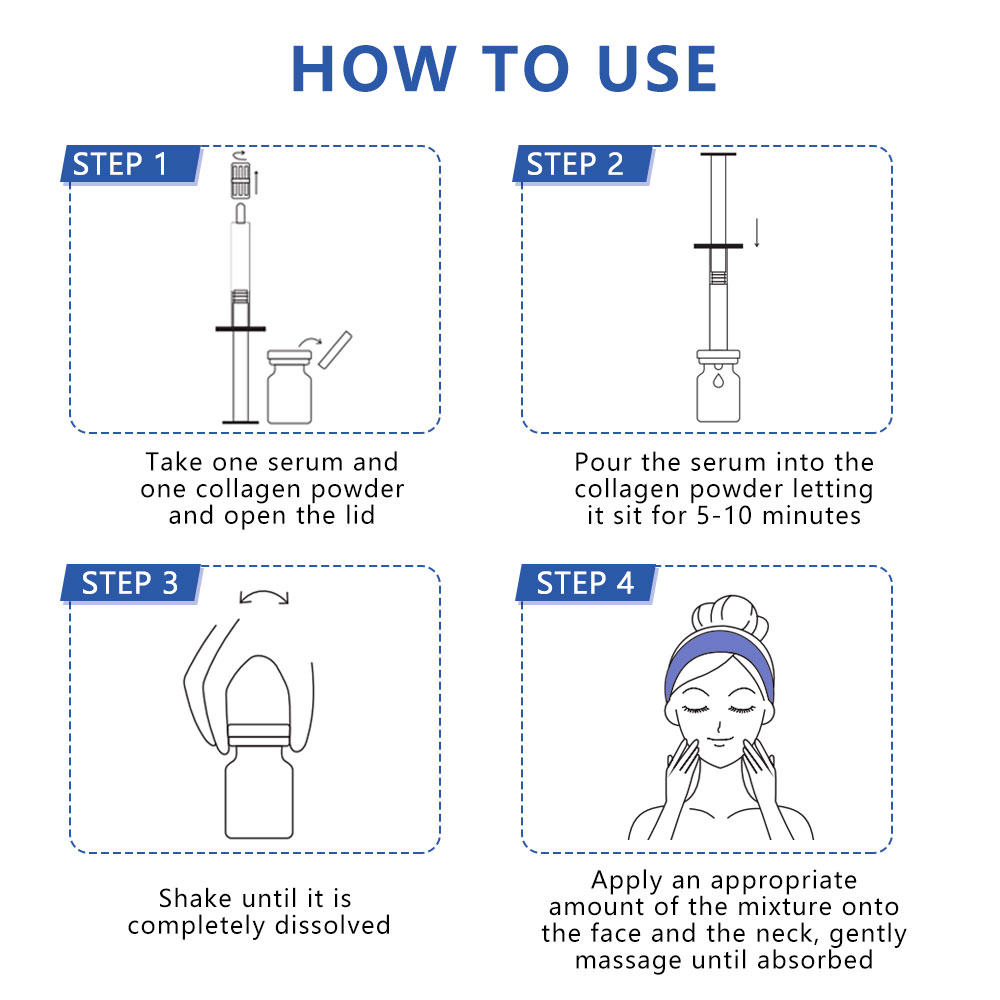 HOW TO USE

STEP 1

Take one serum and one collagen powder and open the lid

STEP 2

Pour the serum into the collagen powder letting it sit for 5-10 minutes

STEP 3

Shake until it is completely dissolved

STEP 4

Apply an appropriate amount of the mixture onto the face and the neck, gently massage until absorbed