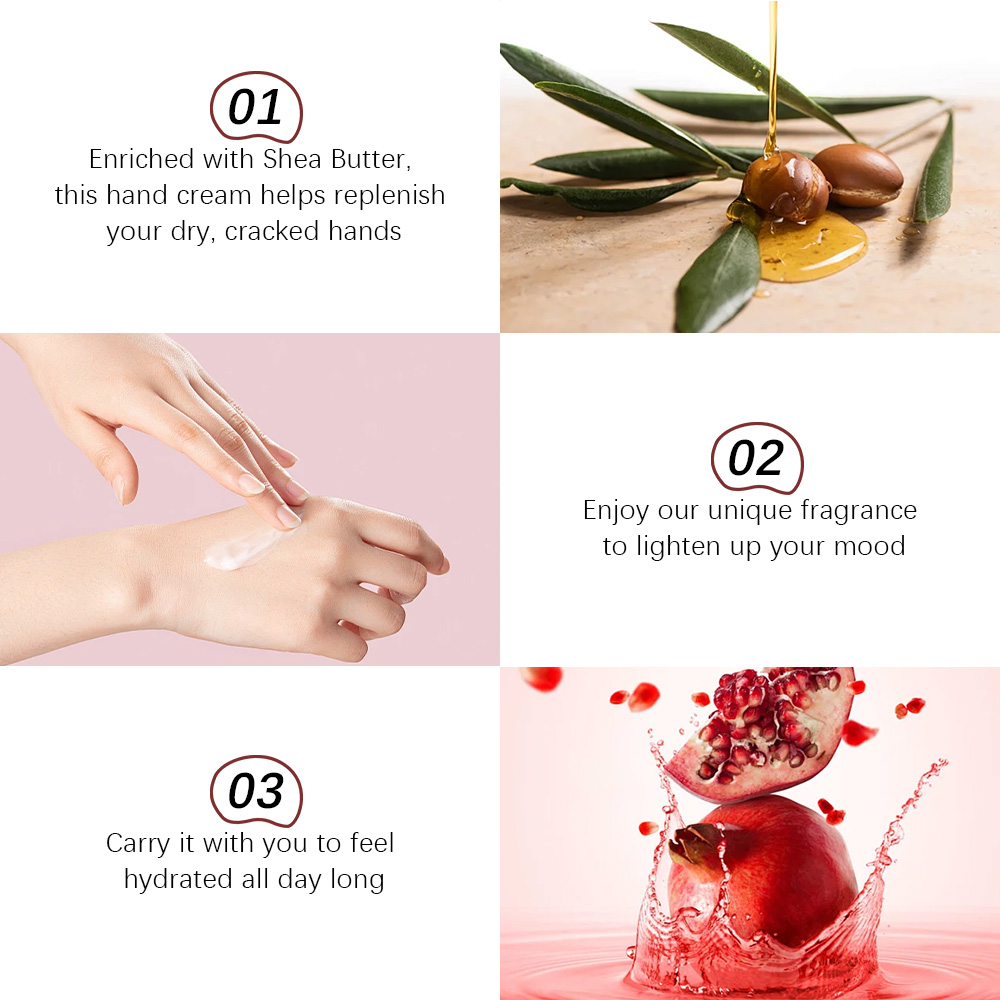 01
Enriched with Shea Butter, this hand cream helps replenish your dry, cracked hands

02
Enjoy our unique fragrance to lighten up your mood

03
Carry it with you to feel hydrated all day long