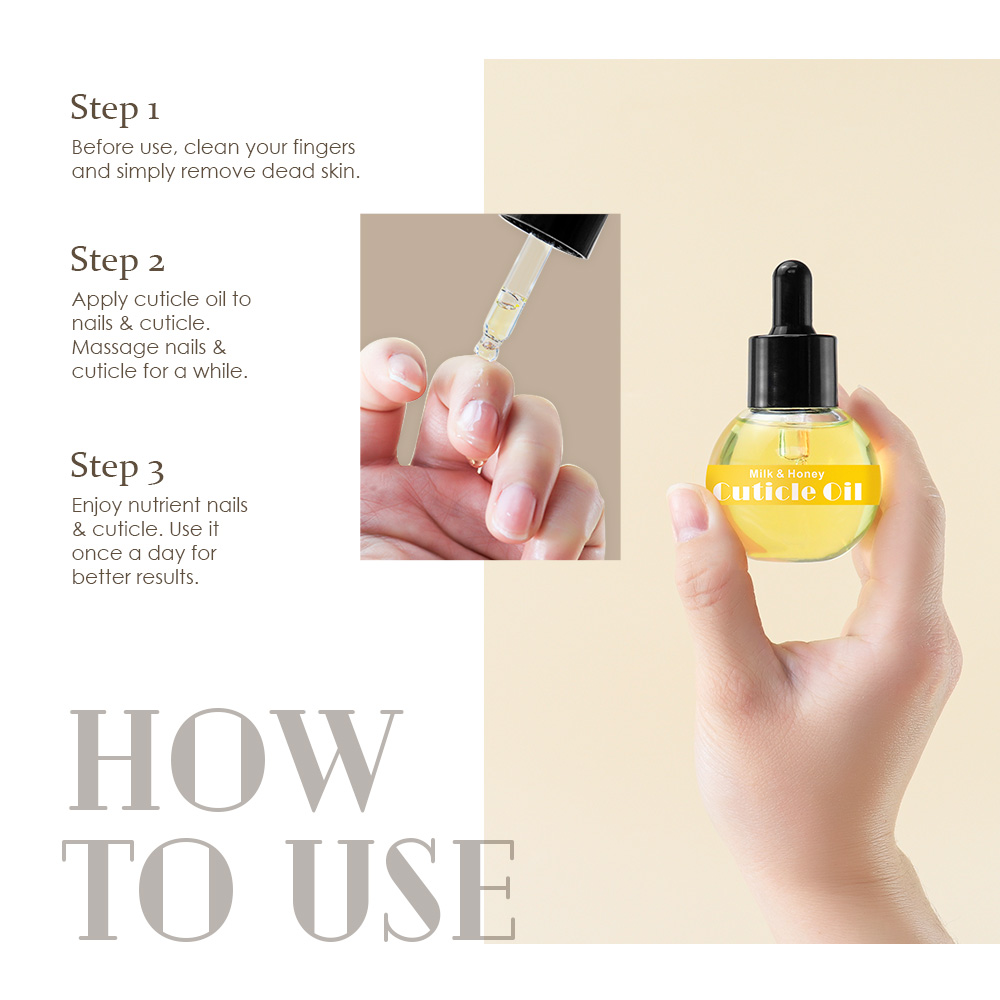 Step 1
Before use, clean your fingers and simply remove dead skin.

Step 2
Apply cuticle oil to nails & cuticle. Massage nails & cuticle for a while.

Step 3
Enjoy nutrient nails & cuticle. Use it once a day for better results.

Milk & Honey
Cuticle Oil

HOW TO USE