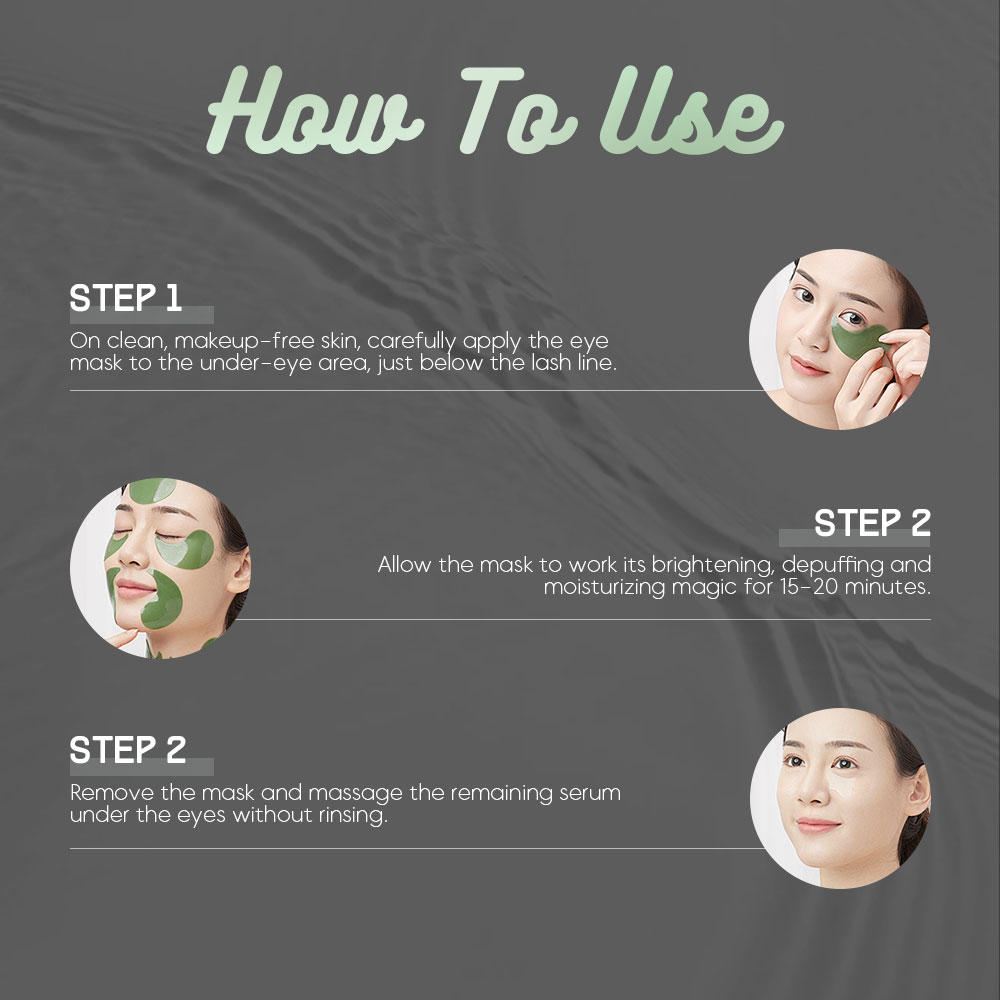 How To Use

STEP 1

On clean, makeup-free skin, carefully apply the eye mask to the under-eye area, just below the lash line.

STEP 2

Allow the mask to work its brightening, depuffing and moisturizing magic for 15-20 minutes.

STEP 2

Remove the mask and massage the remaining serum under the eyes without rinsing.