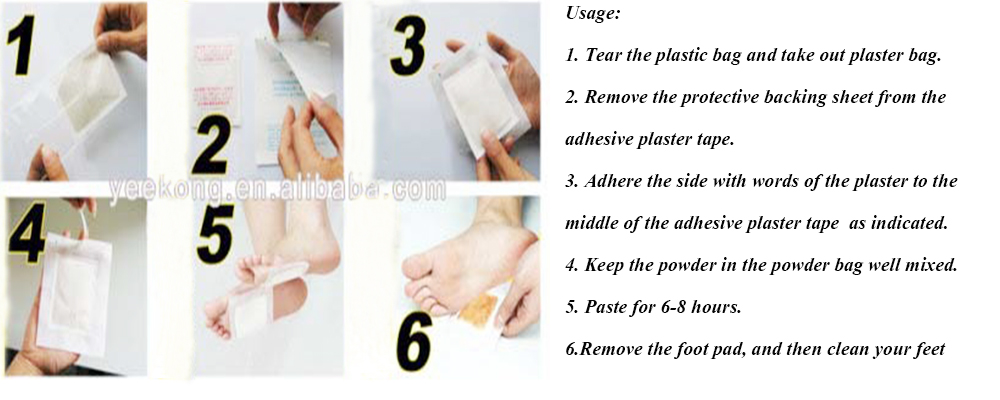 1

2

3

yeekong.en.alibaba.com

4

5

6

Usage:

1. Tear the plastic bag and take out plaster bag.

2. Remove the protective backing sheet from the adhesive plaster tape.

3. Adhere the side with words of the plaster to the middle of the adhesive plaster tape as indicated.

4. Keep the powder in the powder bag well mixed.

5. Paste for 6-8 hours.

6.Remove the foot pad, and then clean your feet