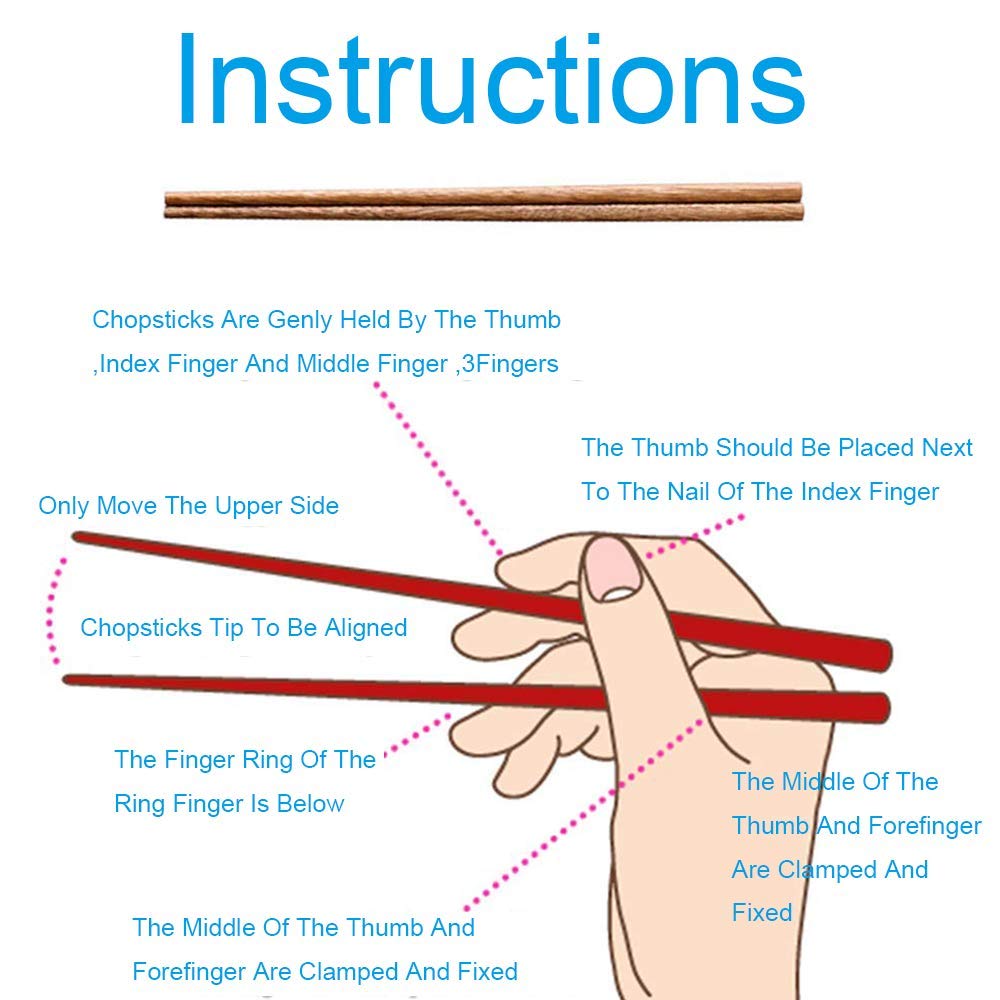 Instructions

Chopsticks Are Genly Held By The Thumb ,Index Finger And Middle Finger ,3Fingers

The Thumb Should Be Placed Next To The Nail Of The Index Finger

Only Move The Upper Side

Chopsticks Tip To Be Aligned

The Finger Ring Of The Ring Finger Is Below

The Middle Of The Thumb And Forefinger Are Clamped And Fixed

The Middle Of The Thumb And Forefinger Are Clamped And Fixed