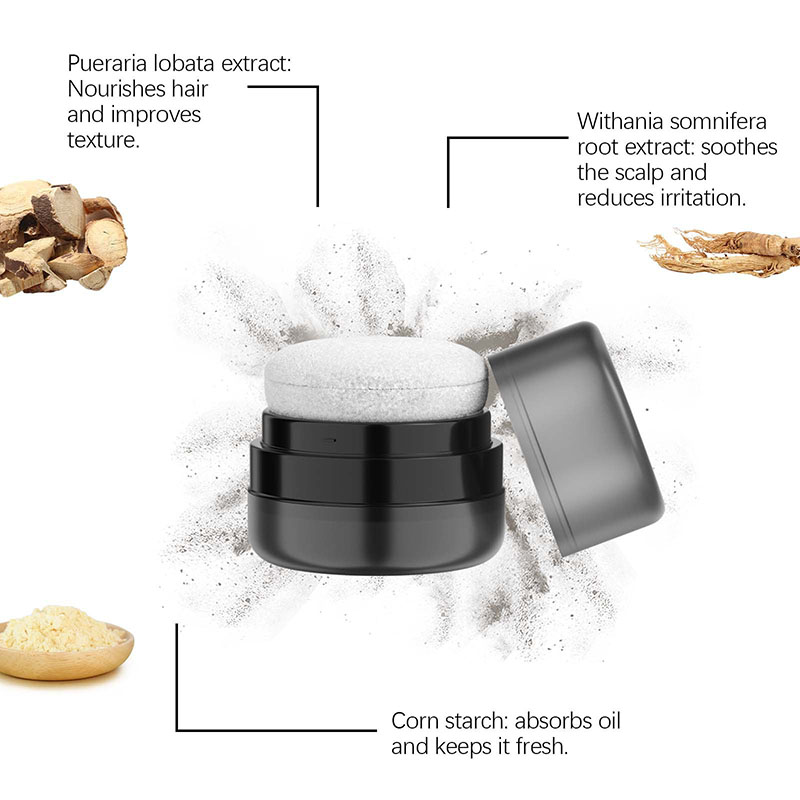 Pueraria lobata extract: Nourishes hair and improves texture.

Withania somnifera root extract: soothes the scalp and reduces irritation.

Corn starch: absorbs oil and keeps it fresh.