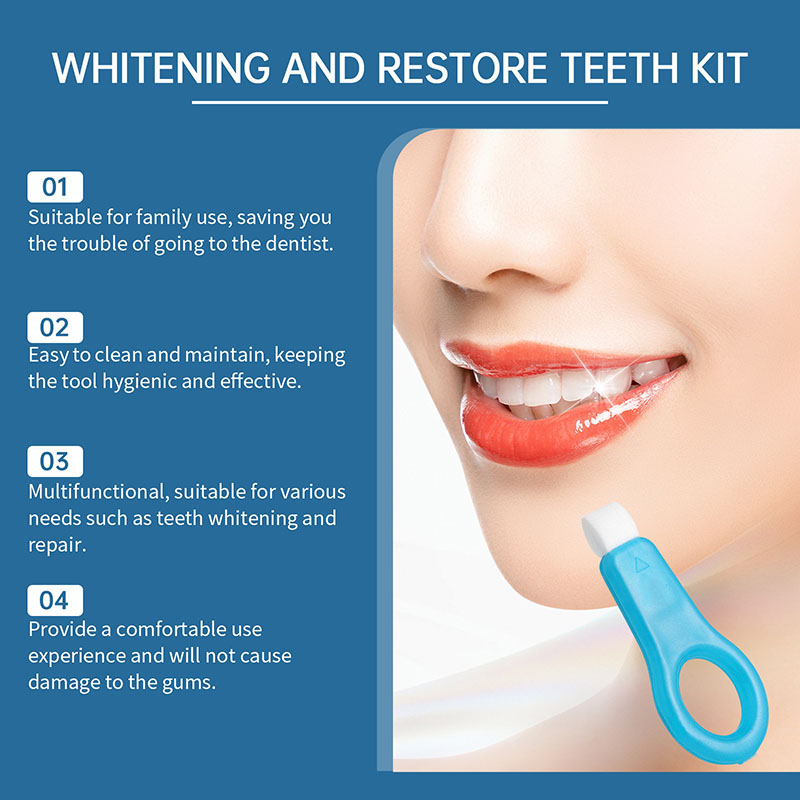 WHITENING AND RESTORE TEETH KIT

01
Suitable for family use, saving you the trouble of going to the dentist.

02
Easy to clean and maintain, keeping the tool hygienic and effective.

03
Multifunctional, suitable for various needs such as teeth whitening and repair.

04
Provide a comfortable use experience and will not cause damage to the gums.