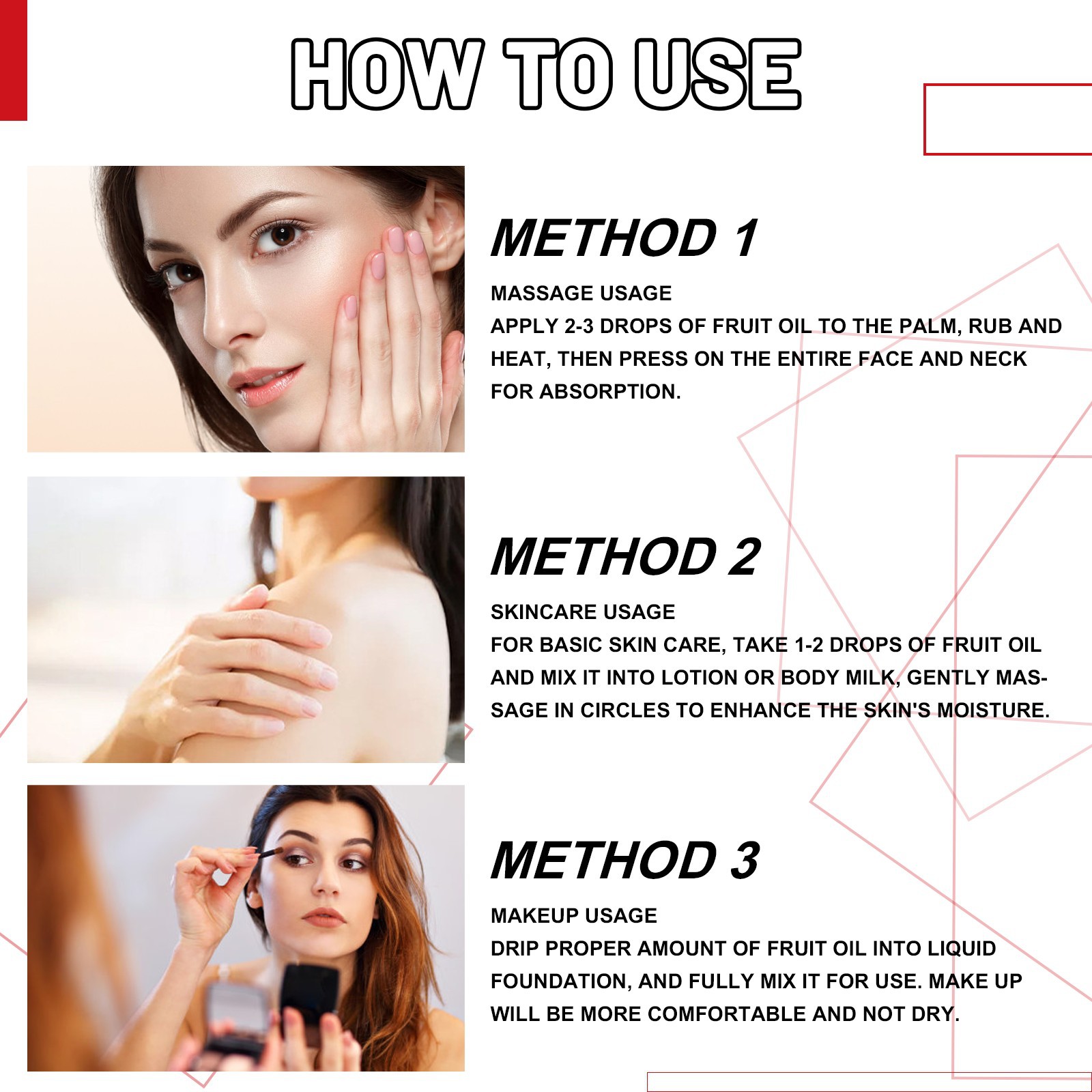 HOW TO USE

METHOD 1

MASSAGE USAGE
APPLY 2-3 DROPS OF FRUIT OIL TO THE PALM, RUB AND HEAT, THEN PRESS ON THE ENTIRE FACE AND NECK FOR ABSORPTION.

METHOD 2

SKINCARE USAGE
FOR BASIC SKIN CARE, TAKE 1-2 DROPS OF FRUIT OIL AND MIX IT INTO LOTION OR BODY MILK, GENTLY MASSAGE IN CIRCLES TO ENHANCE THE SKIN'S MOISTURE.

METHOD 3

MAKEUP USAGE
DRIP PROPER AMOUNT OF FRUIT OIL INTO LIQUID FOUNDATION, AND FULLY MIX IT FOR USE. MAKE UP WILL BE MORE COMFORTABLE AND NOT DRY.