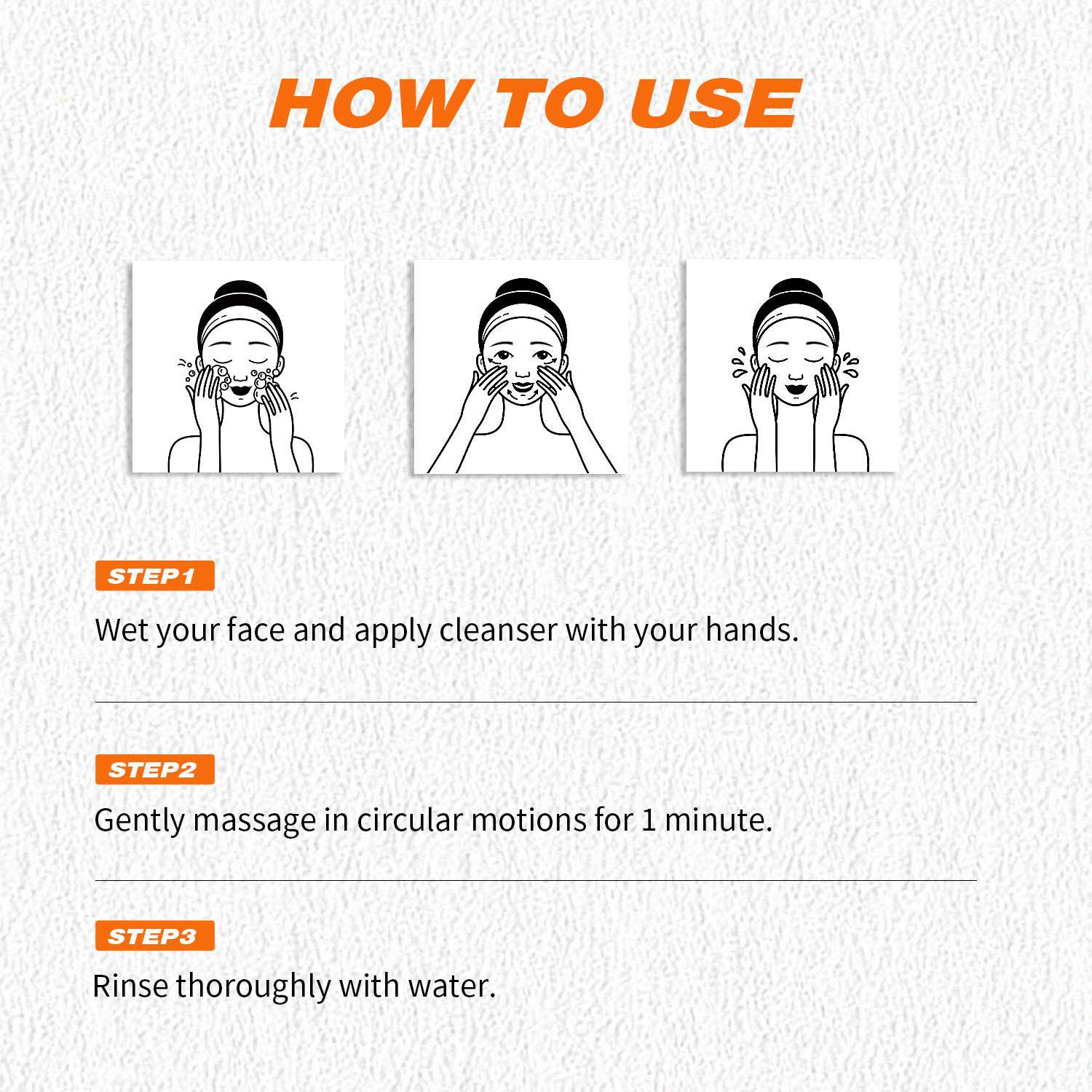 HOW TO USE

STEP1

Wet your face and apply cleanser with your hands.

STEP2

Gently massage in circular motions for 1 minute.

STEP3

Rinse thoroughly with water.