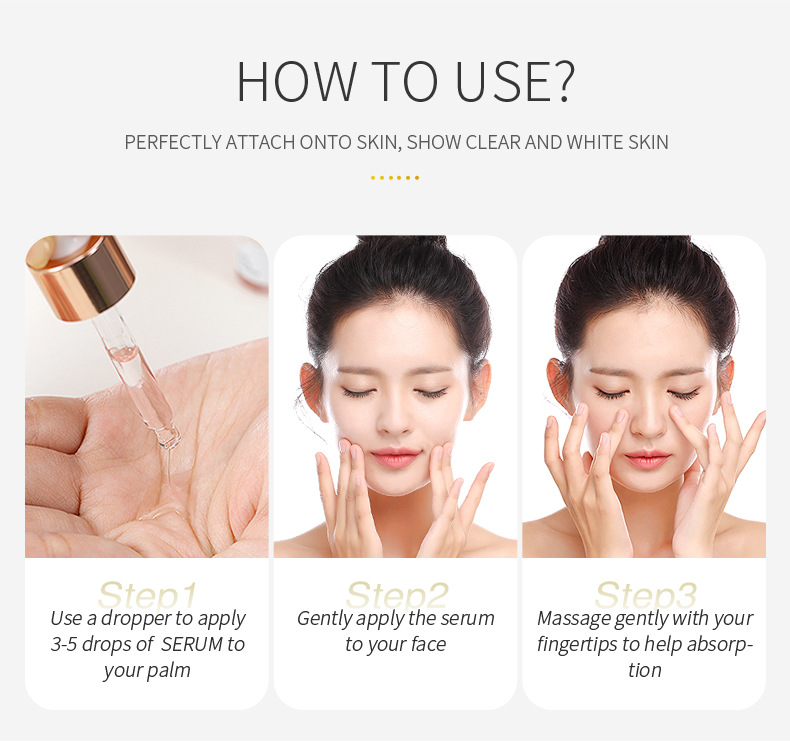 HOW TO USE?

PERFECTLY ATTACH ONTO SKIN, SHOW CLEAR AND WHITE SKIN

Step1
Use a dropper to apply 3-5 drops of SERUM to your palm

Step2
Gently apply the serum to your face

Step3
Massage gently with your fingertips to help absorption