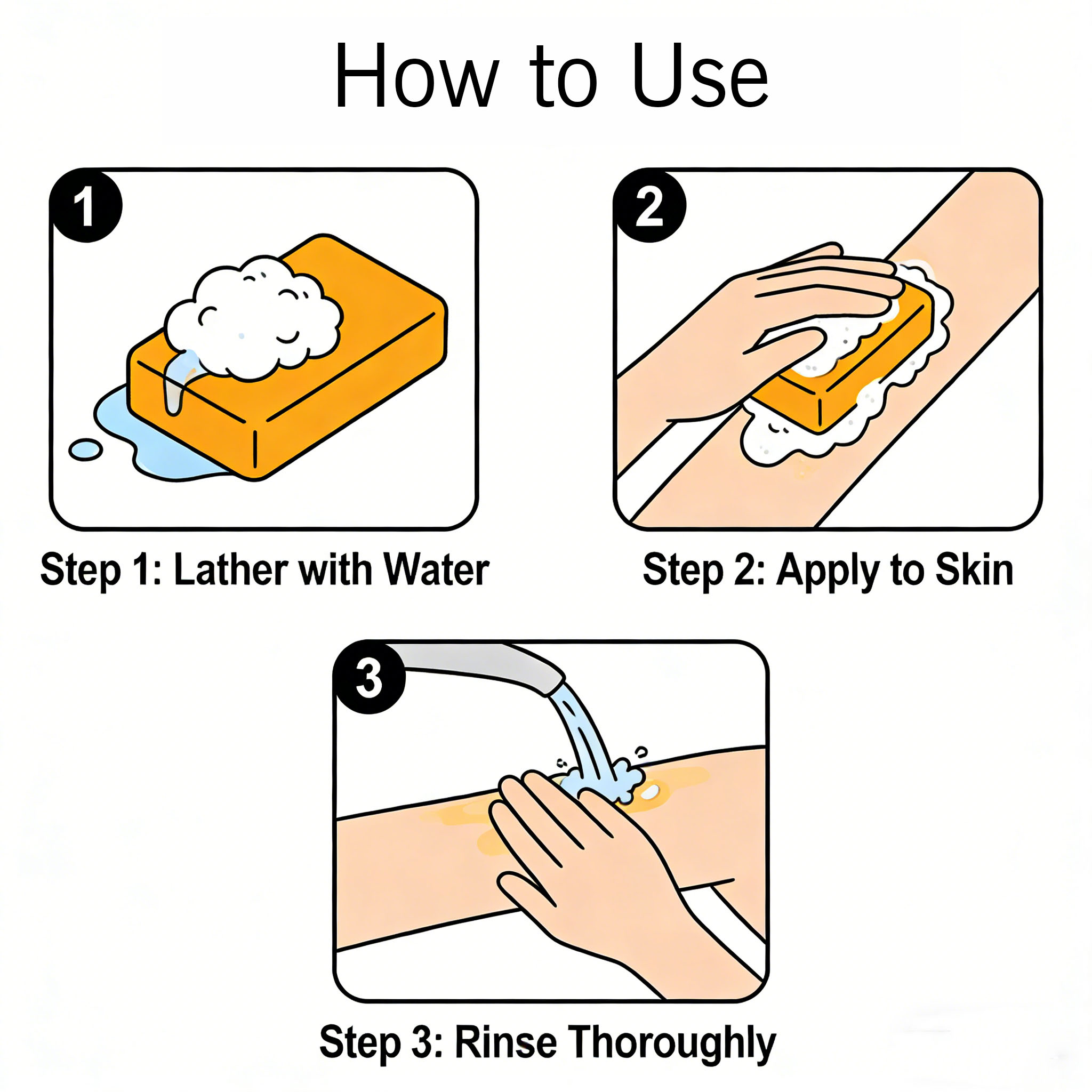 How to Use

1

Step 1: Lather with Water

2

Step 2: Apply to Skin

3

Step 3: Rinse Thoroughly