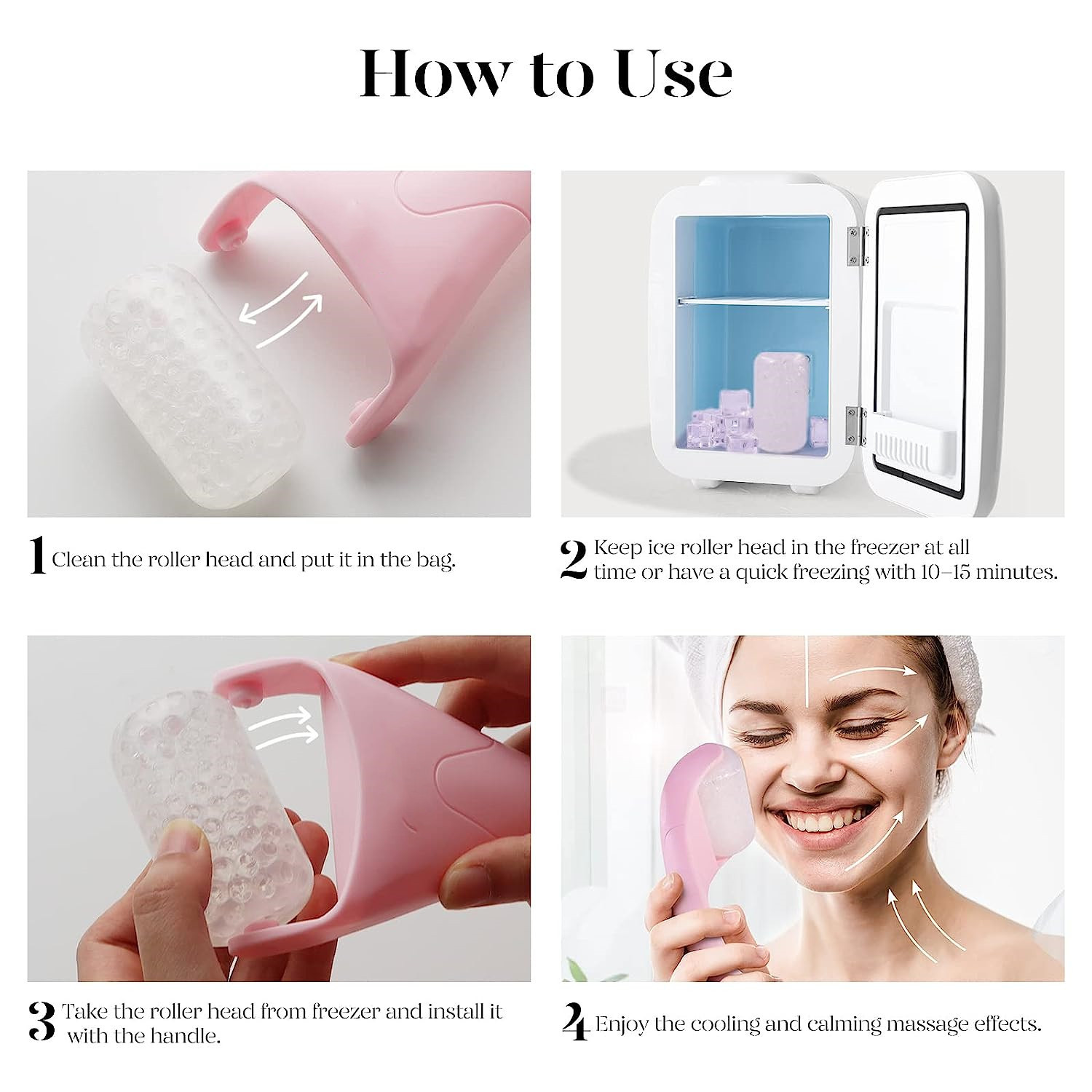 How to Use

1 Clean the roller head and put it in the bag.

2 Keep ice roller head in the freezer at all time or have a quick freezing with 10–15 minutes.

3 Take the roller head from freezer and install it with the handle.

4 Enjoy the cooling and calming massage effects.