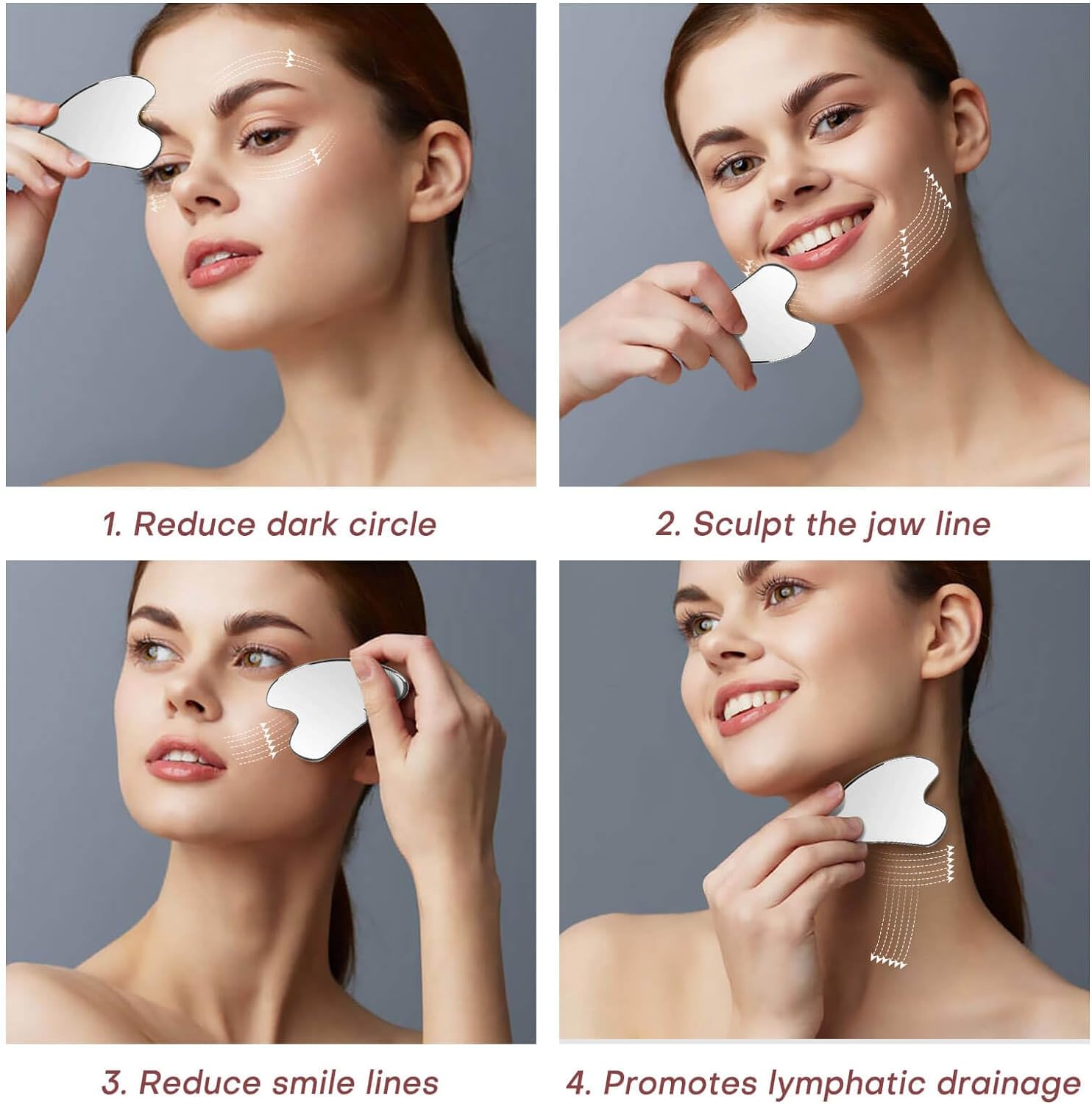 1. Reduce dark circle

2. Sculpt the jaw line

3. Reduce smile lines

4. Promotes lymphatic drainage