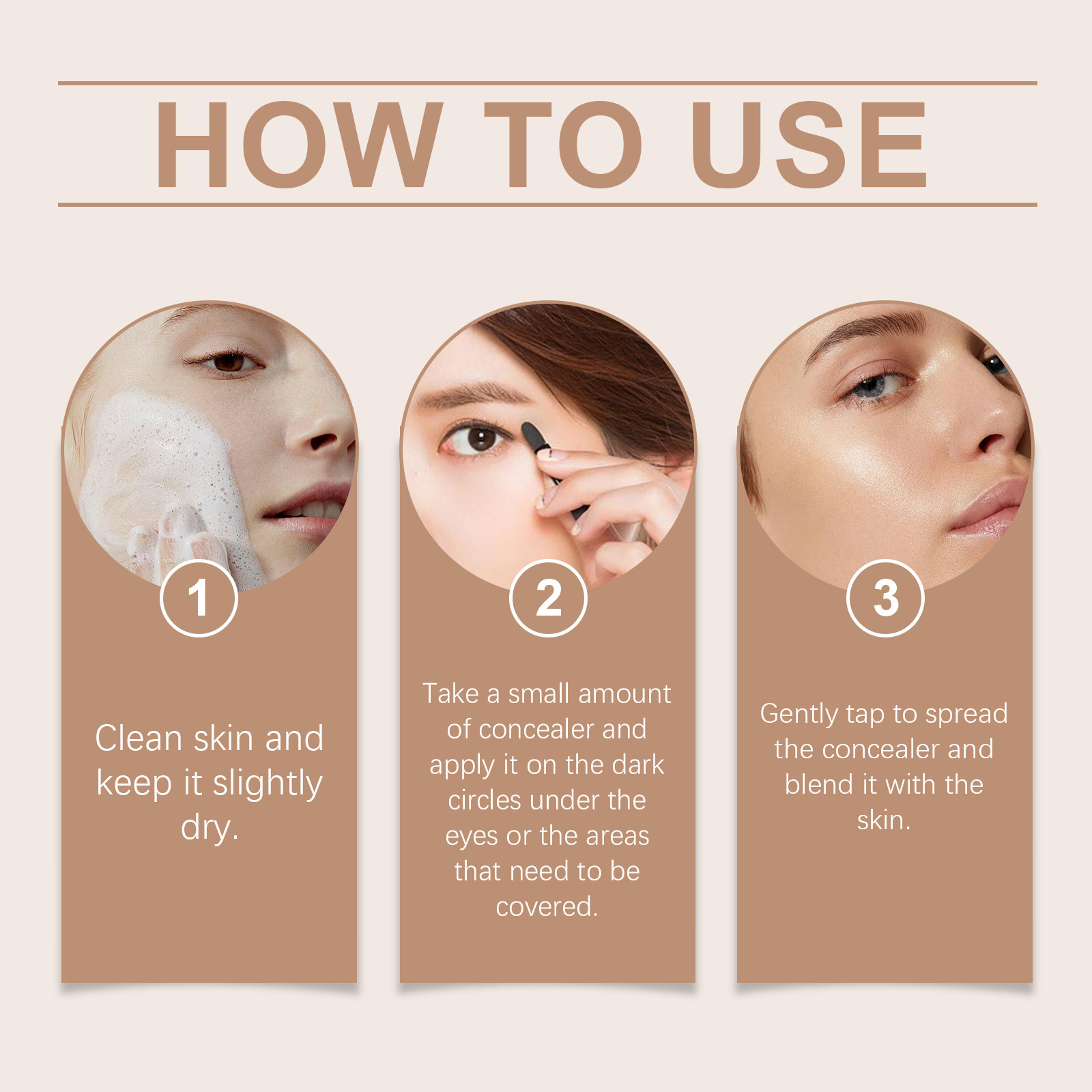 HOW TO USE

1

Clean skin and keep it slightly dry.

2

Take a small amount of concealer and apply it on the dark circles under the eyes or the areas that need to be covered.

3

Gently tap to spread the concealer and blend it with the skin.