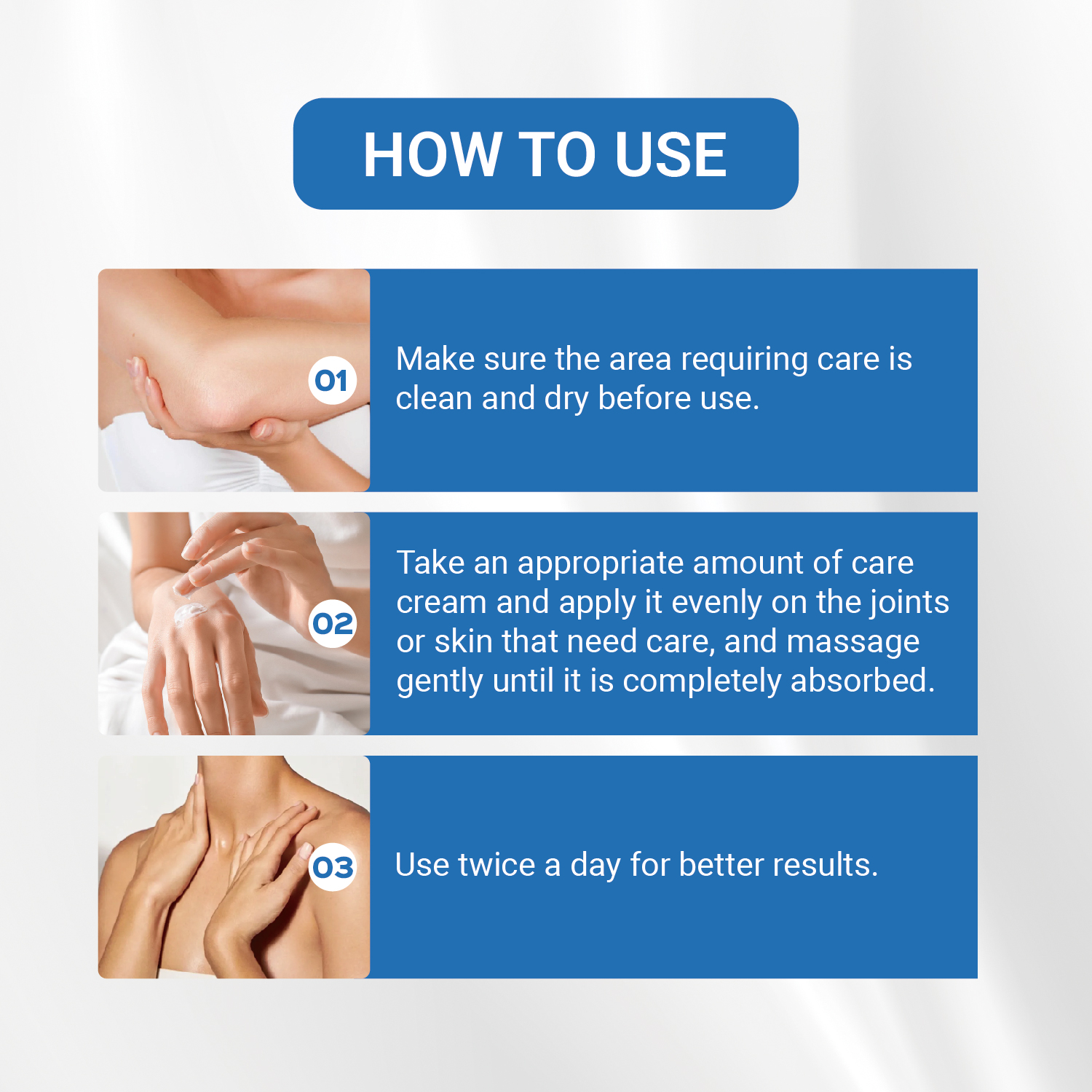 HOW TO USE

01

Make sure the area requiring care is clean and dry before use.

02

Take an appropriate amount of care cream and apply it evenly on the joints or skin that need care, and massage gently until it is completely absorbed.

03

Use twice a day for better results.