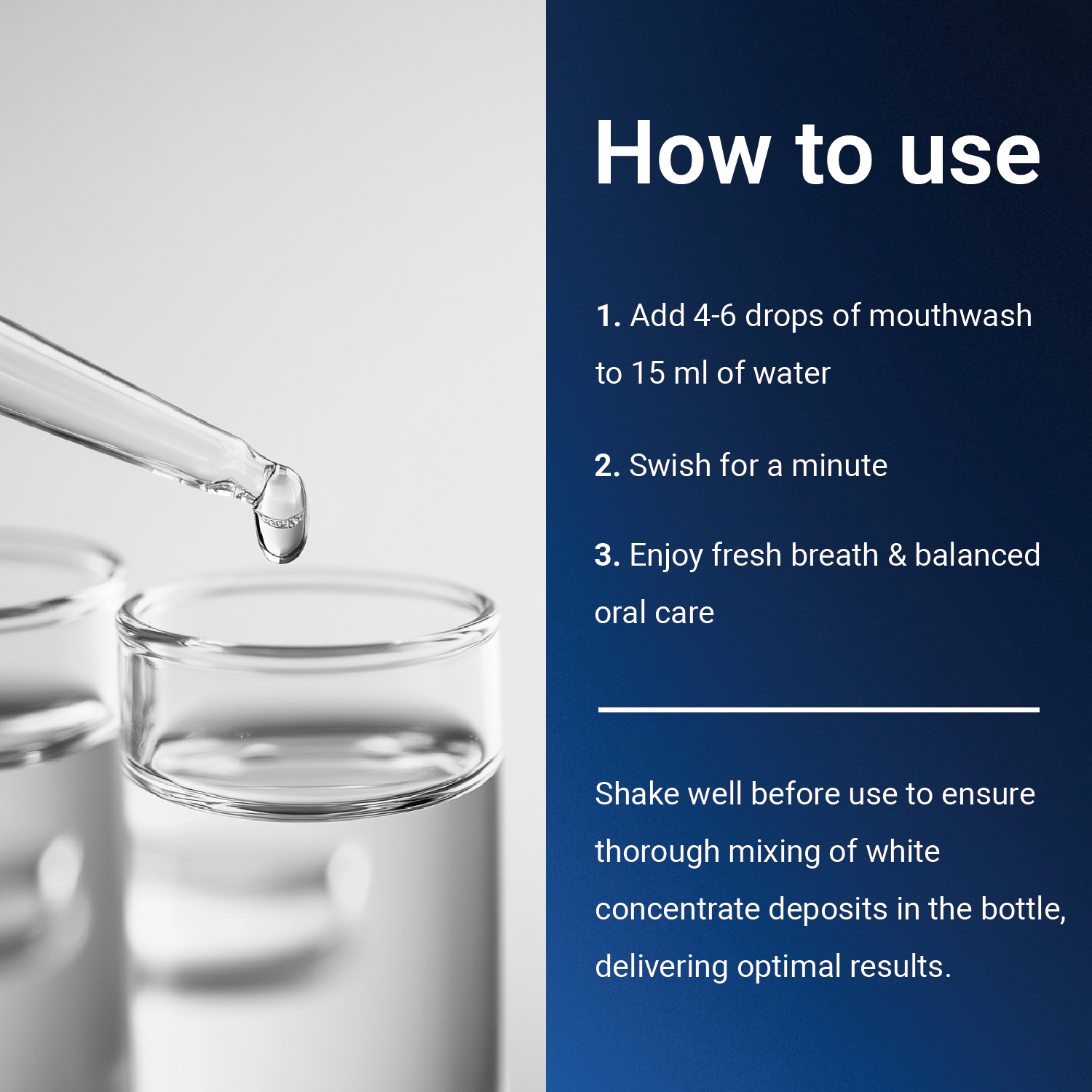 How to use

1. Add 4-6 drops of mouthwash to 15 ml of water

2. Swish for a minute

3. Enjoy fresh breath & balanced oral care

Shake well before use to ensure thorough mixing of white concentrate deposits in the bottle, delivering optimal results.