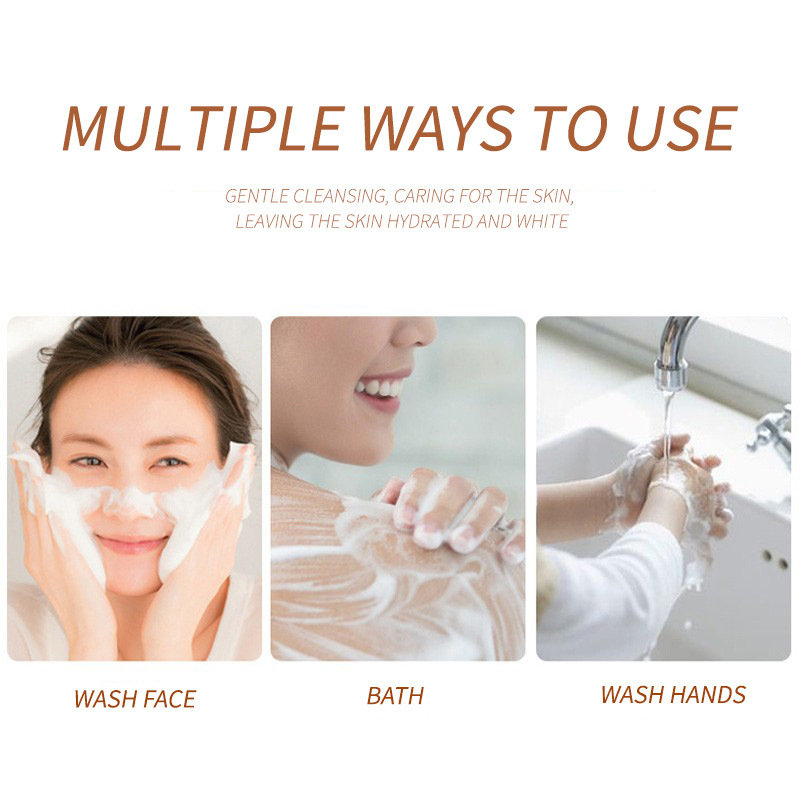 MULTIPLE WAYS TO USE

GENTLE CLEANSING, CARING FOR THE SKIN, LEAVING THE SKIN HYDRATED AND WHITE

WASH FACE

BATH

WASH HANDS