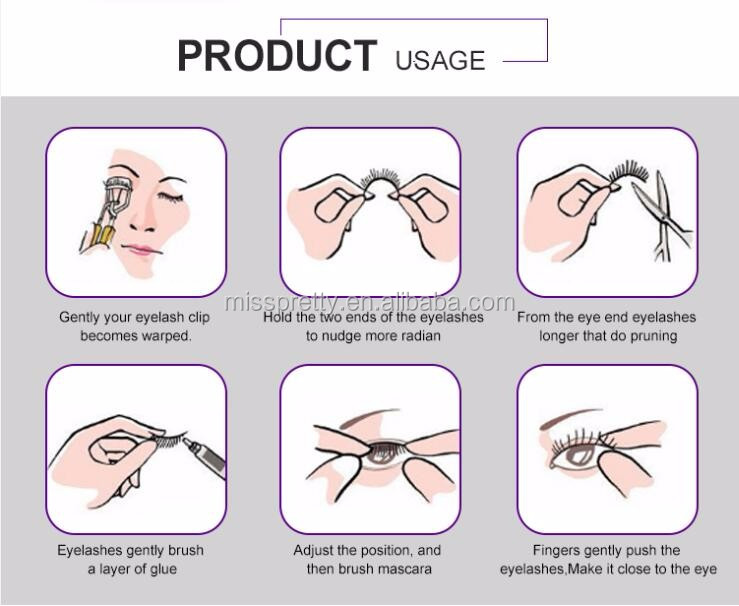 PRODUCT USAGE

misspretty.en.alibaba.com

Gently your eyelash clip becomes warped.

Hold the two ends of the eyelashes to nudge more radian

From the eye end eyelashes longer that do pruning

Eyelashes gently brush a layer of glue

Adjust the position, and then brush mascara

Fingers gently push the eyelashes,Make it close to the eye