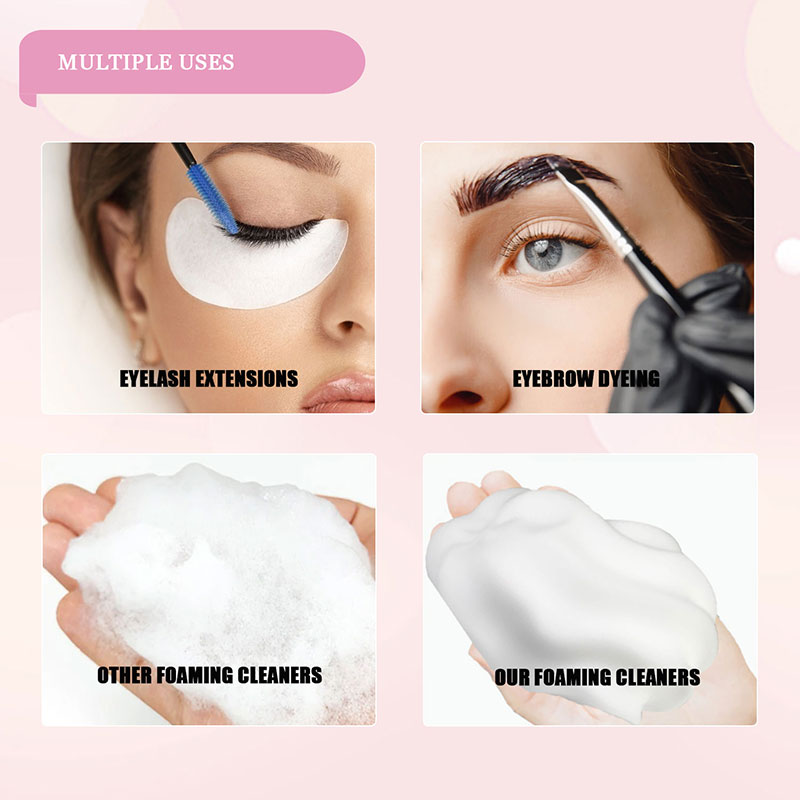 MULTIPLE USES

EYELASH EXTENSIONS

EYEBROW DYEING

OTHER FOAMING CLEANERS

OUR FOAMING CLEANERS