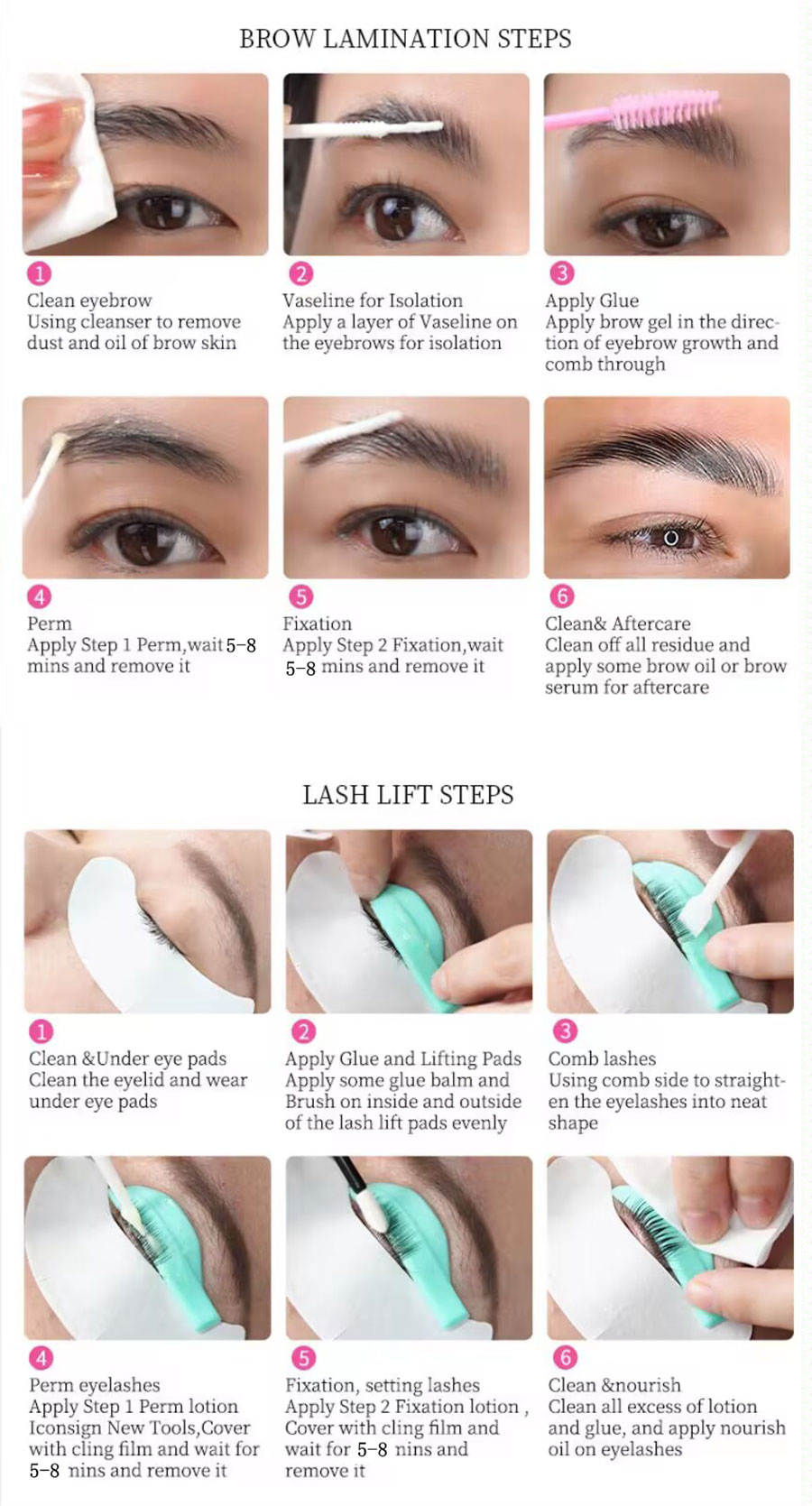 BROW LAMINATION STEPS

1
Clean eyebrow
Using cleanser to remove dust and oil of brow skin

2
Vaseline for Isolation
Apply a layer of Vaseline on the eyebrows for isolation

3
Apply Glue
Apply brow gel in the direction of eyebrow growth and comb through

4
Perm
Apply Step 1 Perm,wait 5-8 mins and remove it

5
Fixation
Apply Step 2 Fixation,wait 5-8 mins and remove it

6
Clean& Aftercare
Clean off all residue and apply some brow oil or brow serum for aftercare

LASH LIFT STEPS

1
Clean &Under eye pads
Clean the eyelid and wear under eye pads

2
Apply Glue and Lifting Pads
Apply some glue balm and Brush on inside and outside of the lash lift pads evenly

3
Comb lashes
Using comb side to straighten the eyelashes into neat shape

4
Perm eyelashes
Apply Step 1 Perm lotion Iconsign New Tools,Cover with cling film and wait for 5-8 nins and remove it

5
Fixation, setting lashes
Apply Step 2 Fixation lotion , Cover with cling film and wait for 5-8 nins and remove it

6
Clean &nourish
Clean all excess of lotion and glue, and apply nourish oil on eyelashes