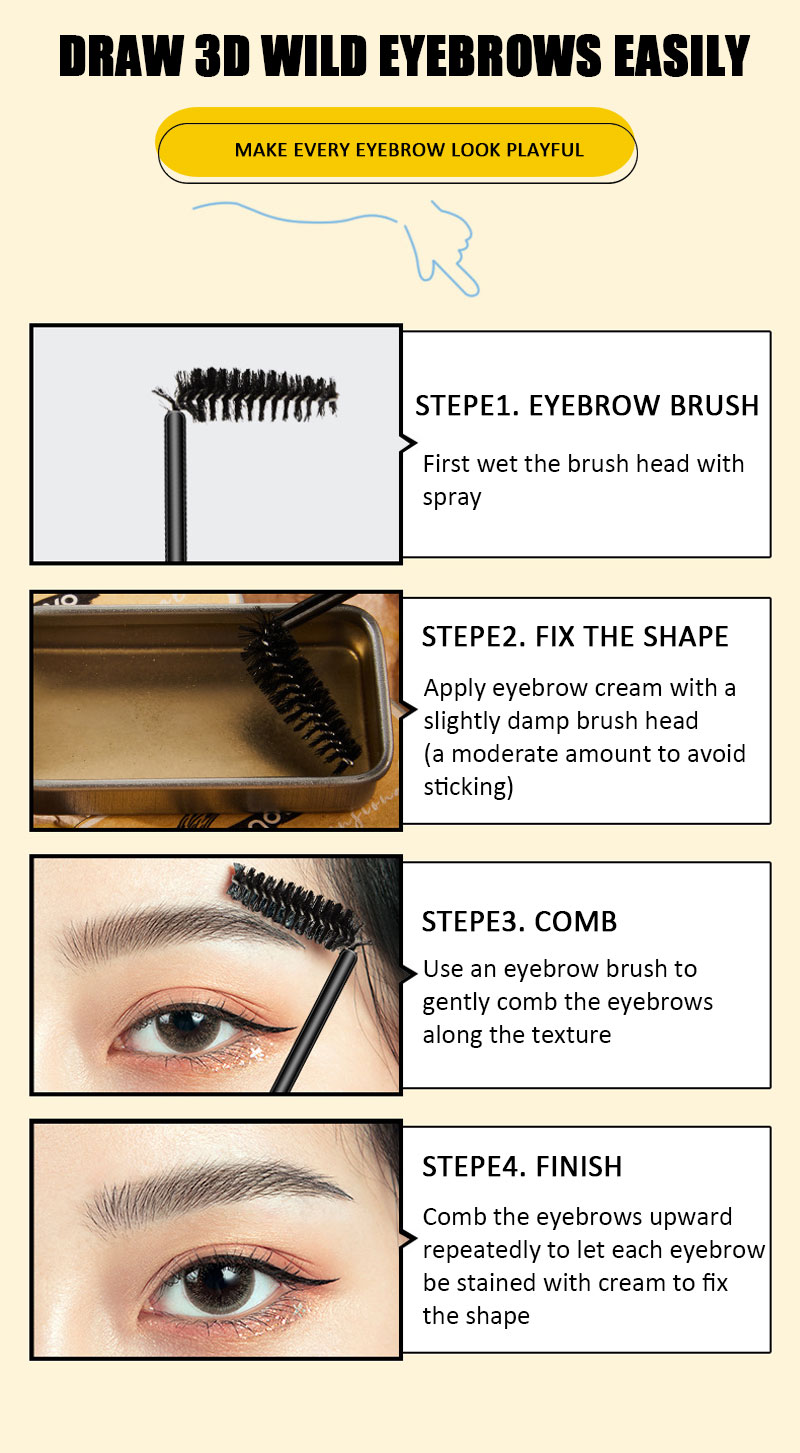 DRAW 3D WILD EYEBROWS EASILY

MAKE EVERY EYEBROW LOOK PLAYFUL

STEPE1. EYEBROW BRUSH

First wet the brush head with spray

STEPE2. FIX THE SHAPE

Apply eyebrow cream with a slightly damp brush head (a moderate amount to avoid sticking)

STEPE3. COMB

Use an eyebrow brush to gently comb the eyebrows along the texture

STEPE4. FINISH

Comb the eyebrows upward repeatedly to let each eyebrow be stained with cream to fix the shape